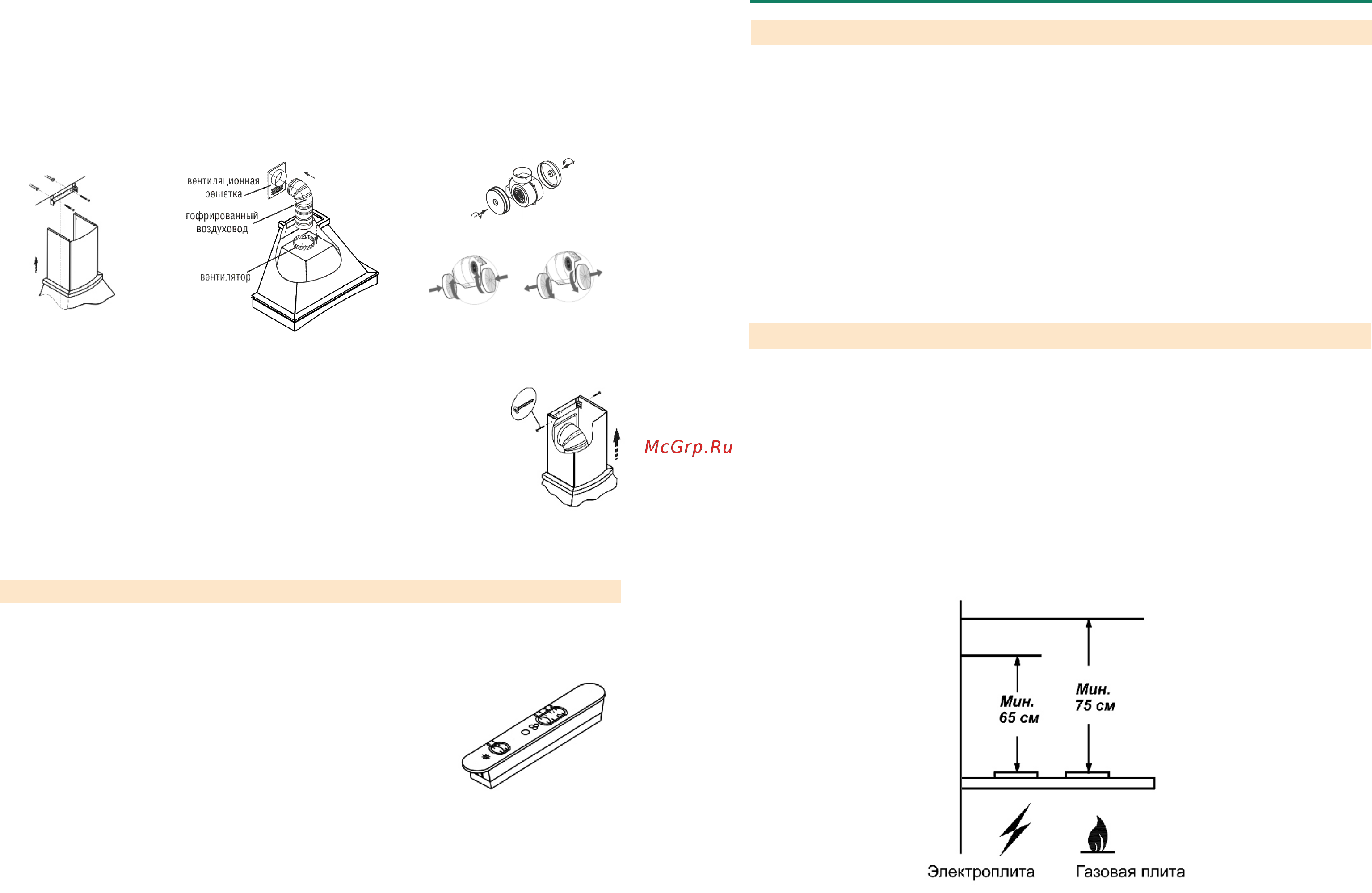 вентиляционная решетка

гофрированный воздуховод

вентилятор

McGrp.Ru

Мин. 65 см

Мин. 75 см

Электроплита

Газовая плита