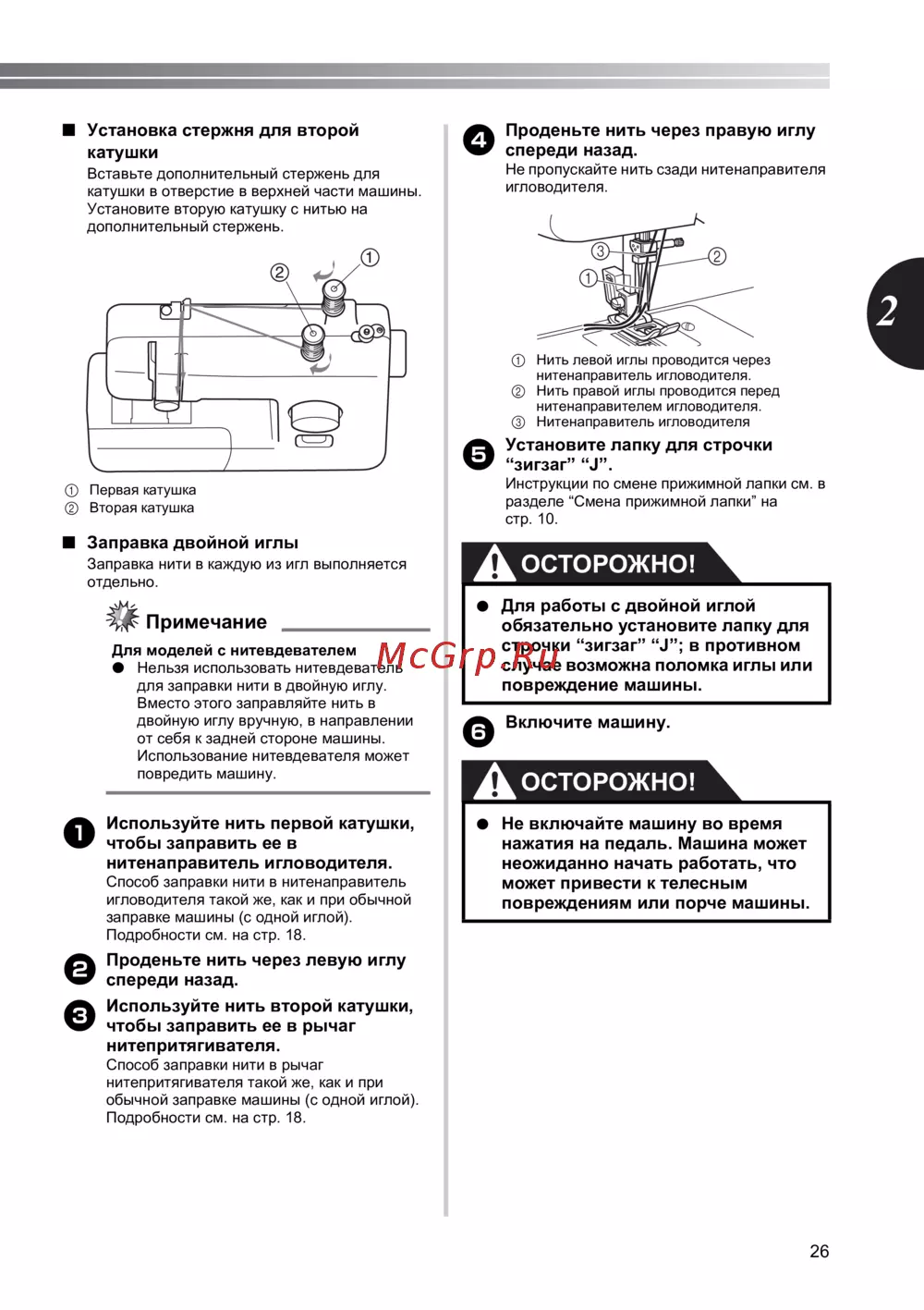 ■ Установка стержня для второй катушки

Вставьте дополнительный стержень для катушки в отверстие в верхней части машины. Установите вторую катушку с нитью на дополнительный стержень.

① ②

① Первая катушка
② Вторая катушка

■ Заправка двойной иглы

Заправка нити в каждую из игл выполняется отдельно.

Примечание

Для моделей с нитевдевателем
● Нельзя использовать нитевдеватель для заправки нити в двойную иглу. Вместо этого заправляйте нить в двойную иглу вручную, в направлении от себя к задней стороне машины. Использование нитевдевателя может повредить машину.

1 Используйте нить первой катушки, чтобы заправить ее в нитенаправитель игловодителя.
Способ заправки нити в нитенаправитель игловодителя такой же, как и при обычной заправке машины (с одной иглой). Подробности см. на стр. 18.

2 Проденьте нить через левую иглу спереди назад.

3 Используйте нить второй катушки, чтобы заправить ее в рычаг нитепритягивателя.
Способ заправки нити в рычаг нитепритягивателя такой же, как и при обычной заправке машины (с одной иглой). Подробности см. на стр. 18.

4 Проденьте нить через правую иглу спереди назад.
Не пропускайте нить сзади нитенаправителя игловодителя.

③ ② ①

① Нить левой иглы проводится через нитенаправитель игловодителя.
② Нить правой иглы проводится перед нитенаправителем игловодителя.
③ Нитенаправитель игловодителя

5 Установите лапку для строчки “зигзаг” “J”.
Инструкции по смене прижимной лапки см. в разделе “Смена прижимной лапки” на стр. 10.

ОСТОРОЖНО!

● Для работы с двойной иглой обязательно установите лапку для строчки “зигзаг” “J”; в противном случае возможна поломка иглы или повреждение машины.

McGrp.Ru

6 Включите машину.

ОСТОРОЖНО!

● Не включайте машину во время нажатия на педаль. Машина может неожиданно начать работать, что может привести к телесным повреждениям или порче машины.

2

26