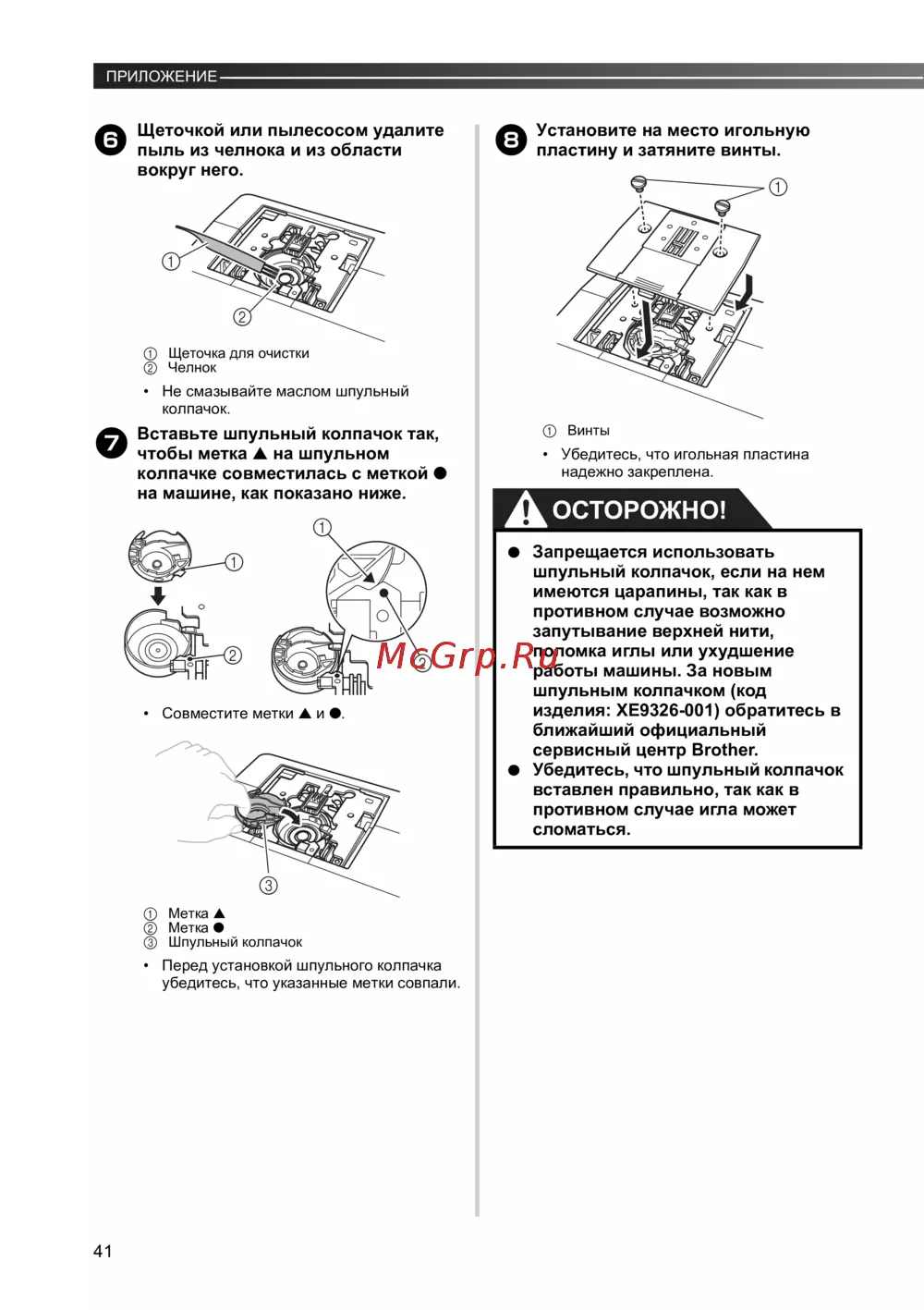 ПРИЛОЖЕНИЕ

6 Щеточкой или пылесосом удалите пыль из челнока и из области вокруг него.

① ② 

① Щеточка для очистки
② Челнок

• Не смазывайте маслом шпульный колпачок.

7 Вставьте шпульный колпачок так, чтобы метка ▲ на шпульном колпачке совместилась с меткой ● на машине, как показано ниже.

① ② ① ②

• Совместите метки ▲ и ●.

③

① Метка ▲
② Метка ●
③ Шпульный колпачок

• Перед установкой шпульного колпачка убедитесь, что указанные метки совпали.

8 Установите на место игольную пластину и затяните винты.

①

① Винты

• Убедитесь, что игольная пластина надежно закреплена.

ОСТОРОЖНО!

● Запрещается использовать шпульный колпачок, если на нем имеются царапины, так как в противном случае возможно запутывание верхней нити, поломка иглы или ухудшение работы машины. За новым шпульным колпачком (код изделия: XE9326-001) обратитесь в ближайший официальный сервисный центр Brother.
● Убедитесь, что шпульный колпачок вставлен правильно, так как в противном случае игла может сломаться.

McGrp.Ru

41