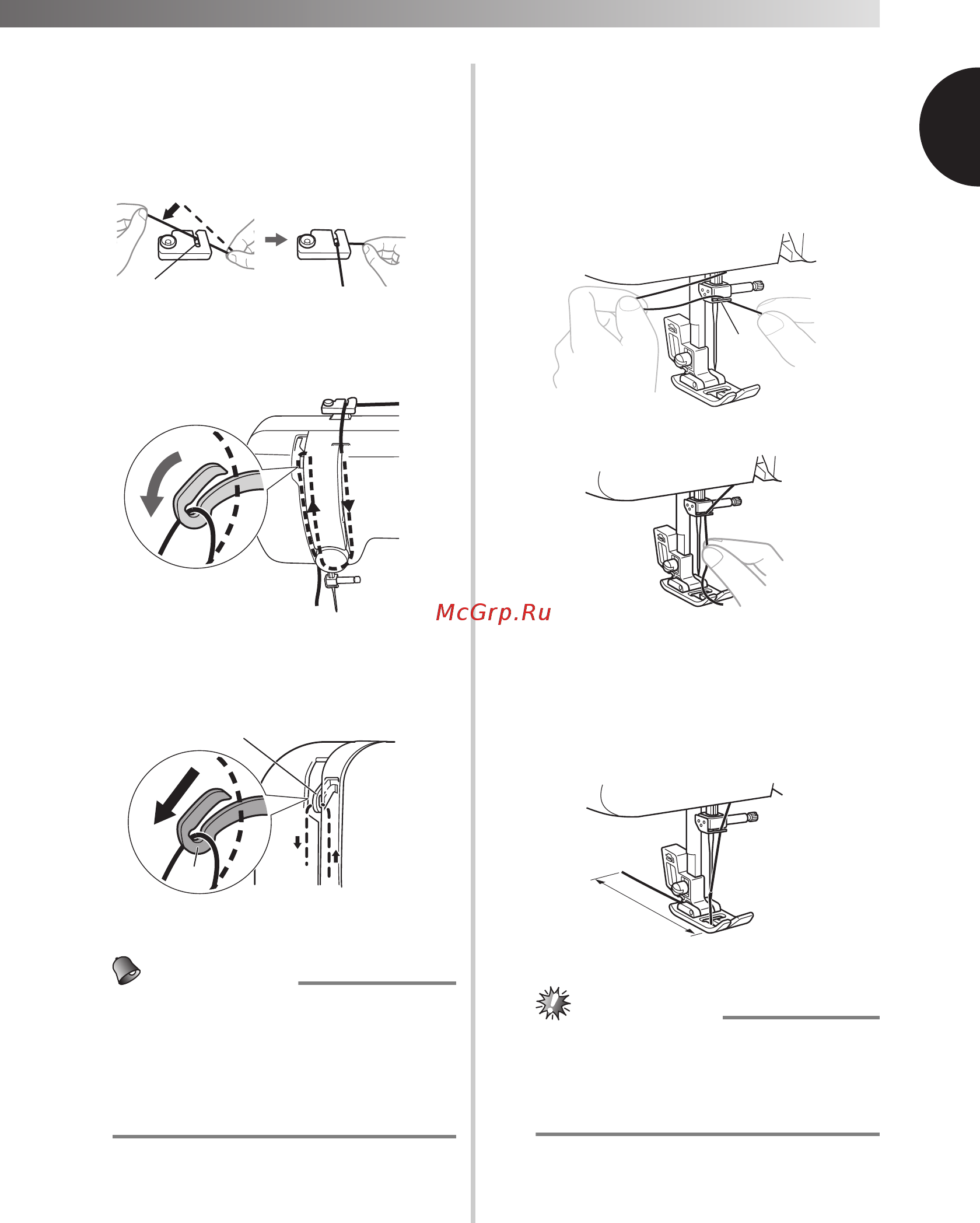 McGrp.Ru