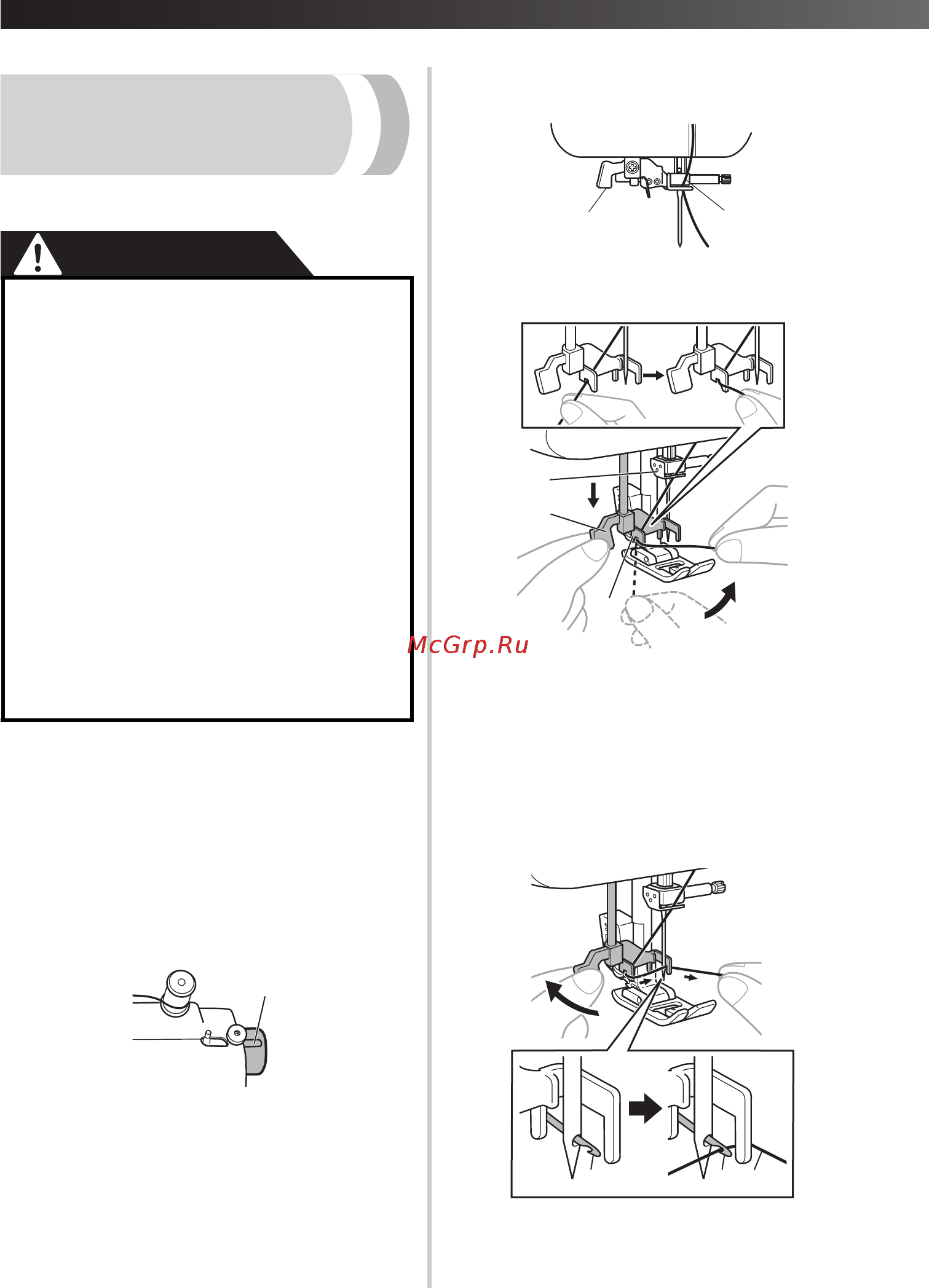 McGrp.Ru