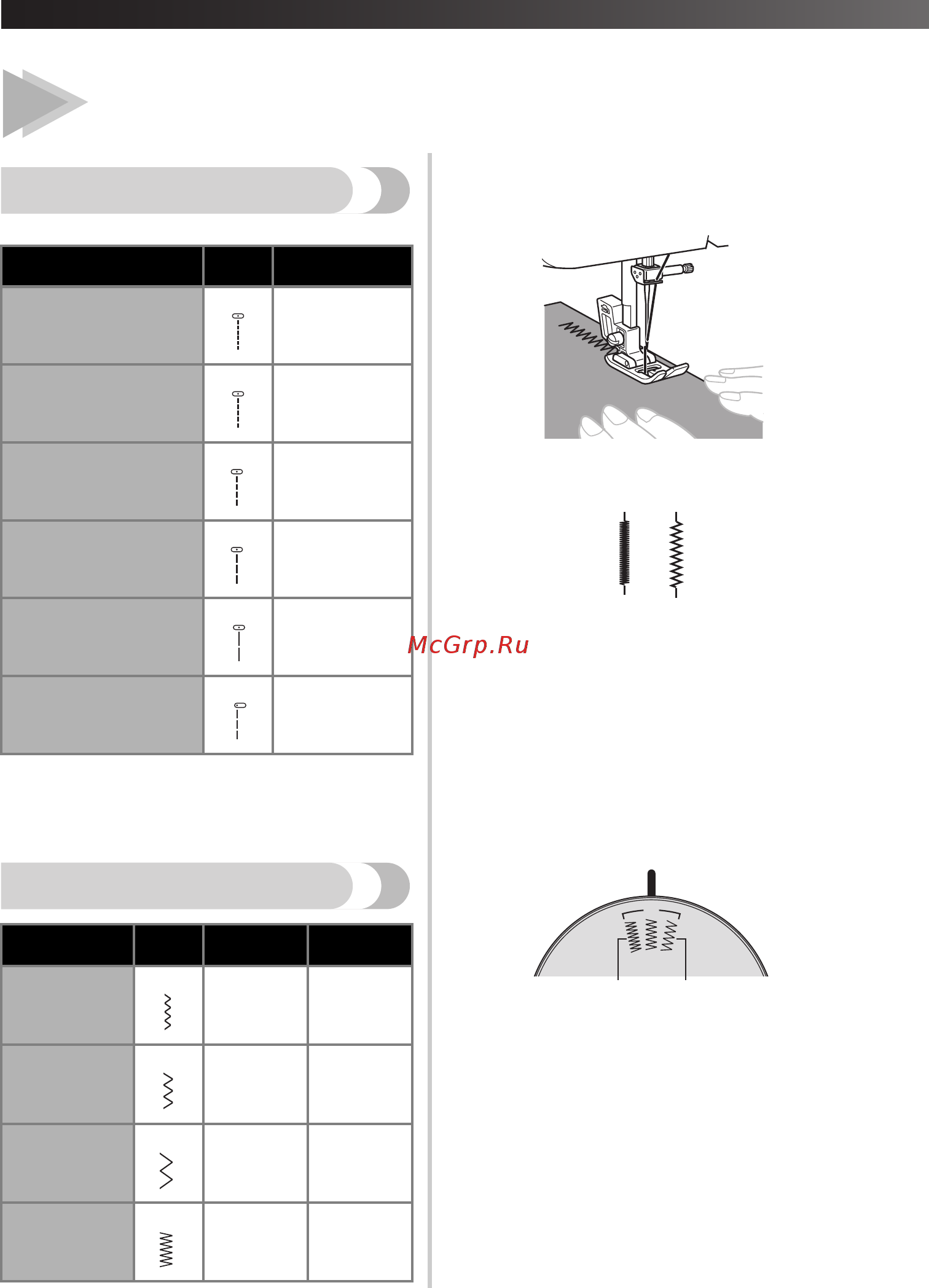 McGrp.Ru