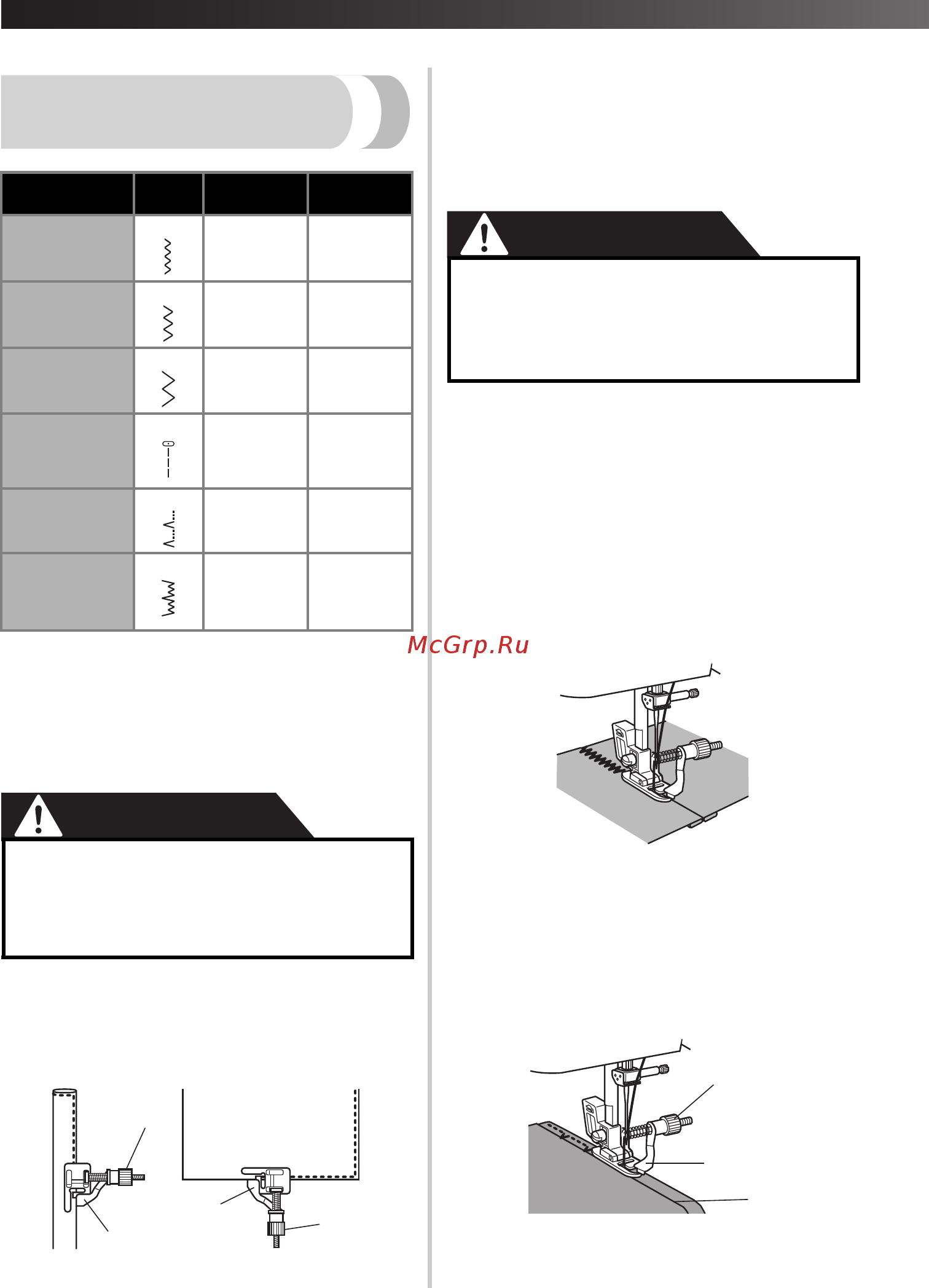 McGrp.Ru