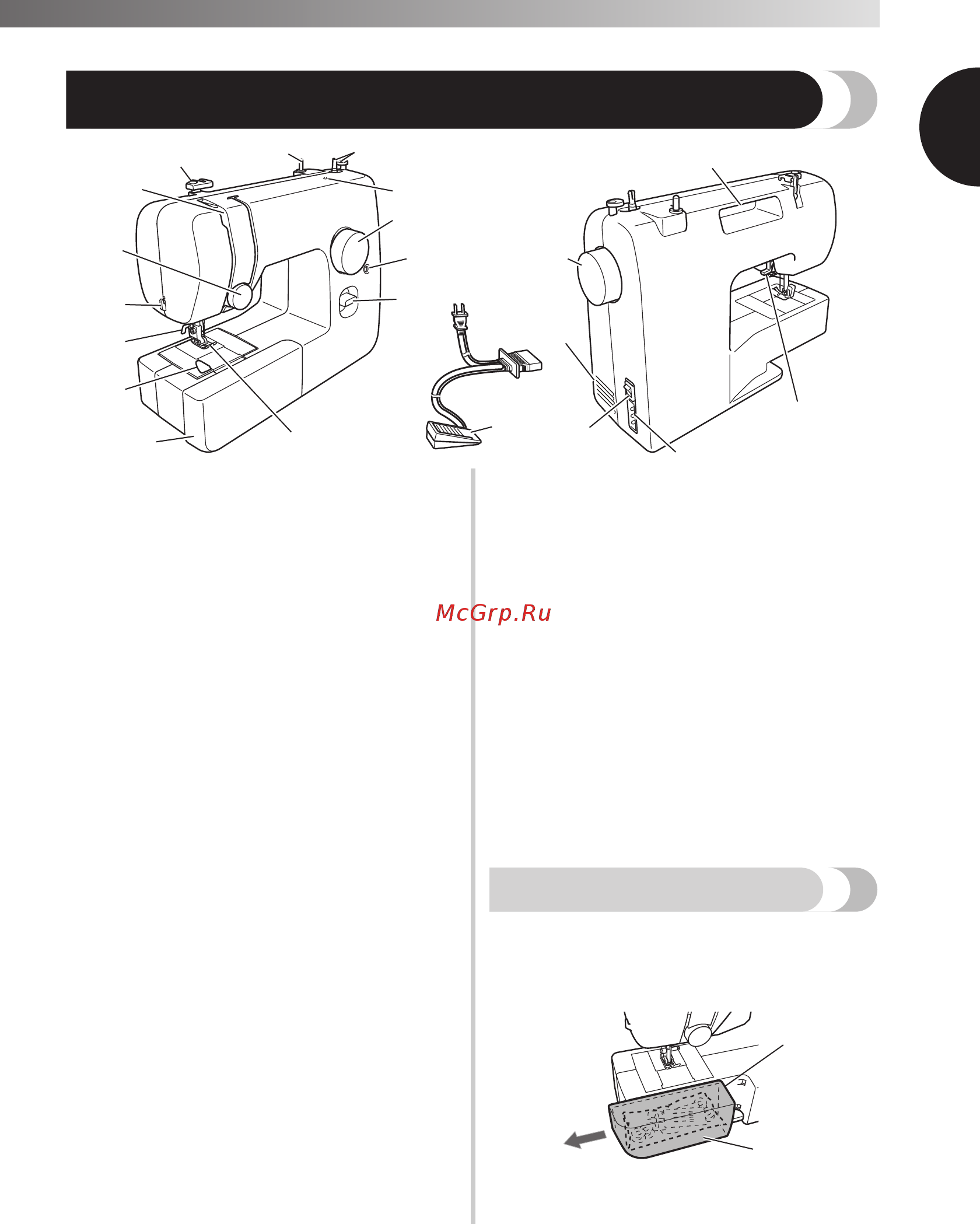 McGrp.Ru