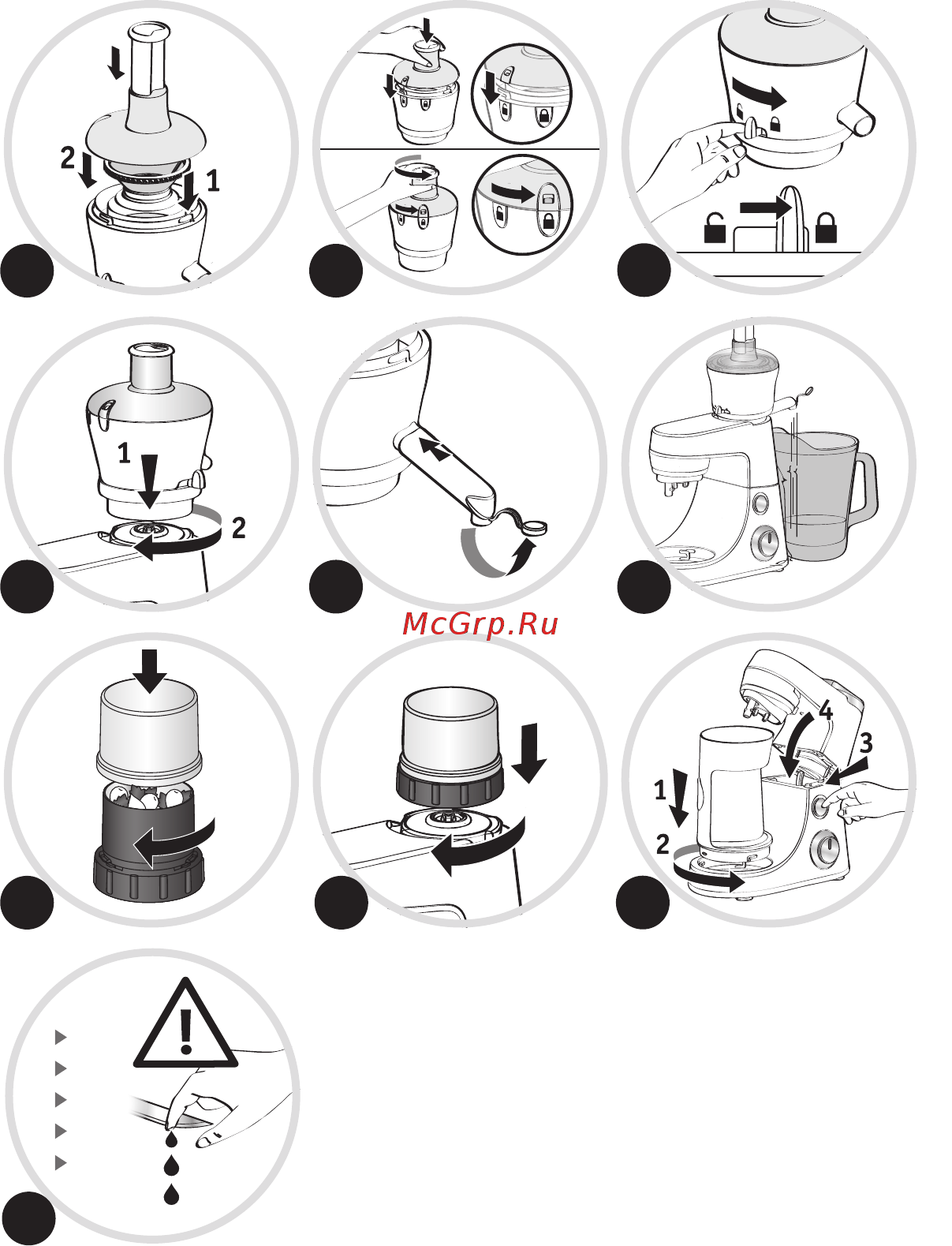 2
1

1
2

McGrp.Ru

4
3
1
2