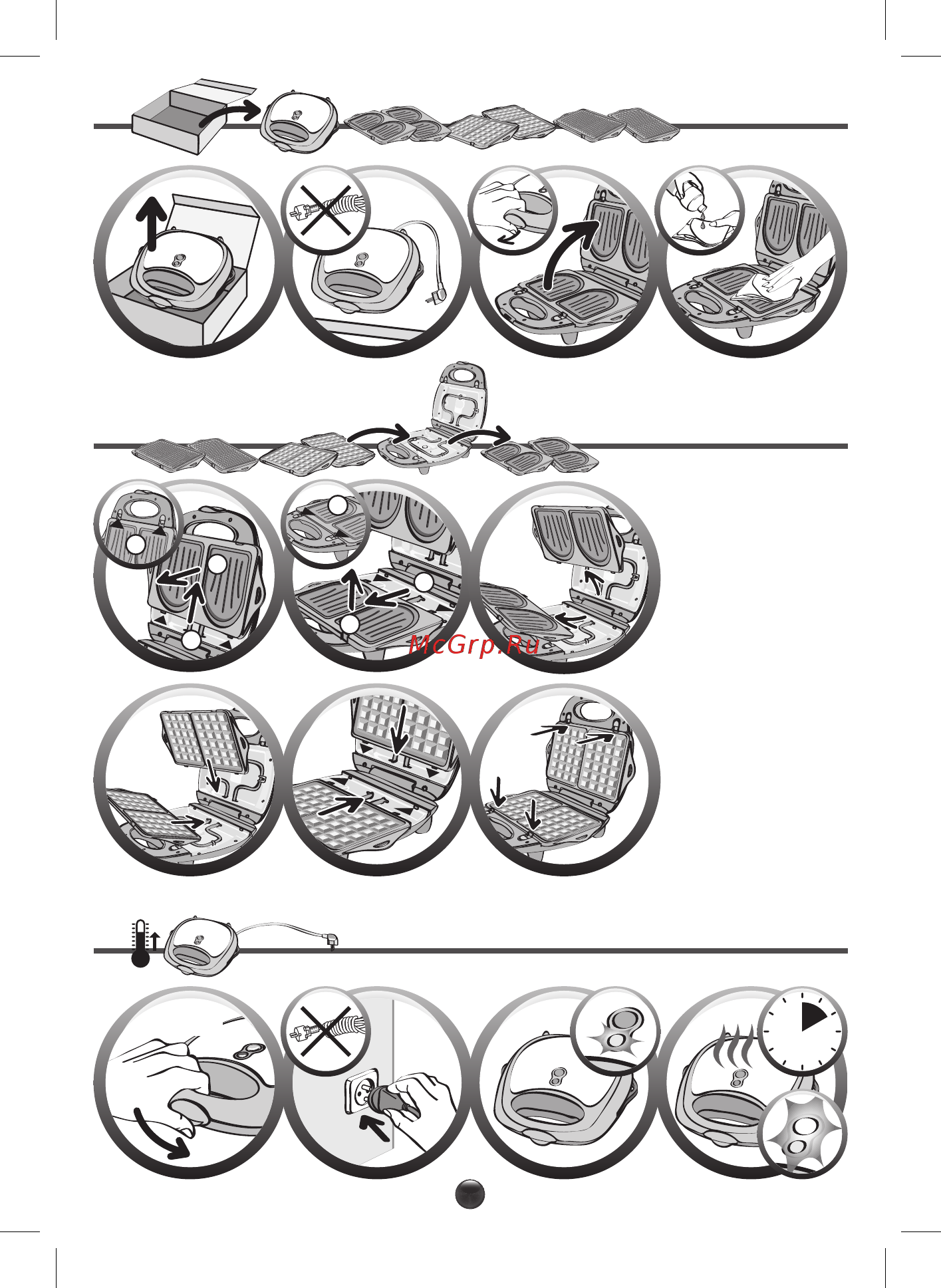 McGrp.Ru