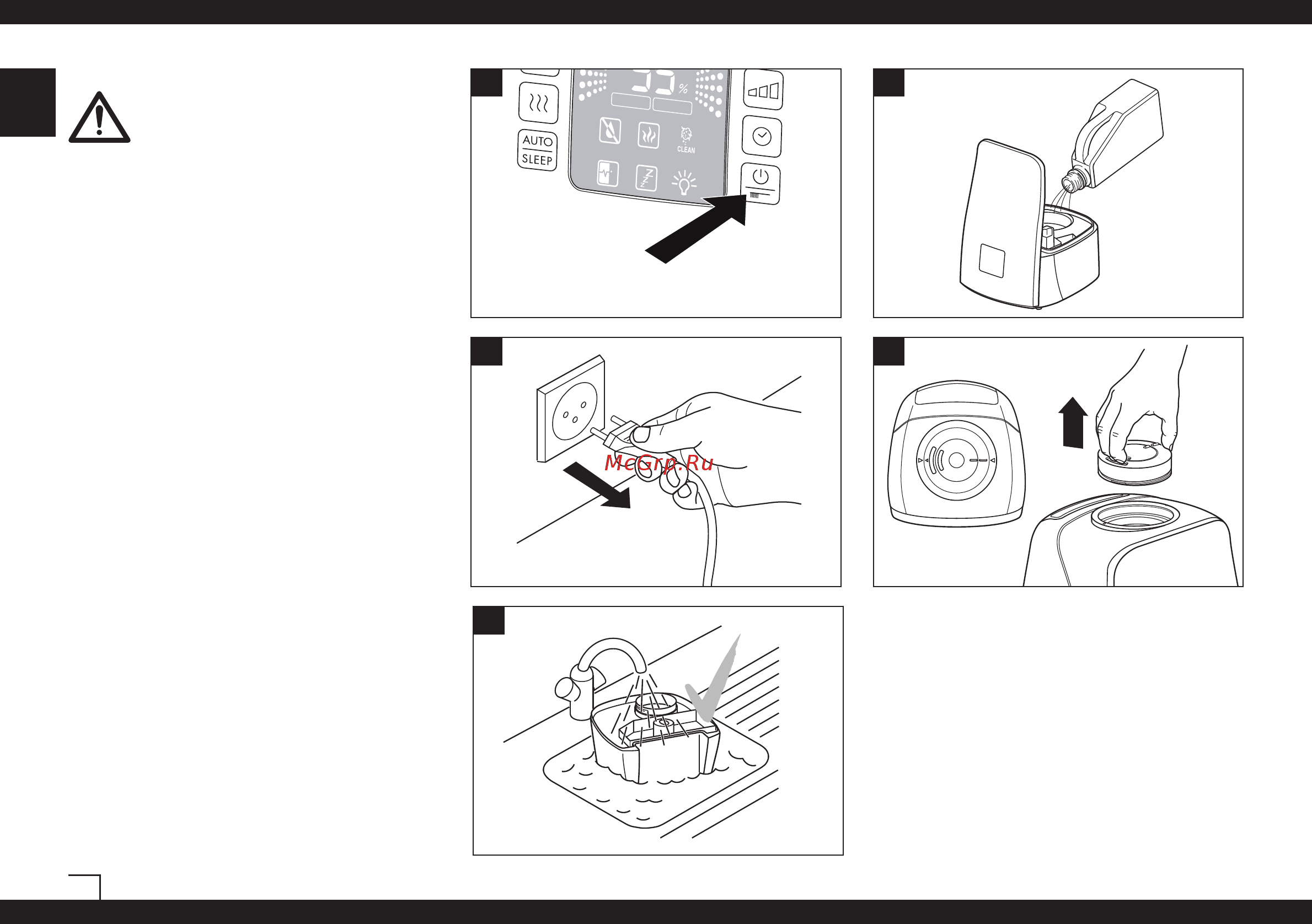 AUTO
SLEEP
%
CLEAN
McGrp.Ru