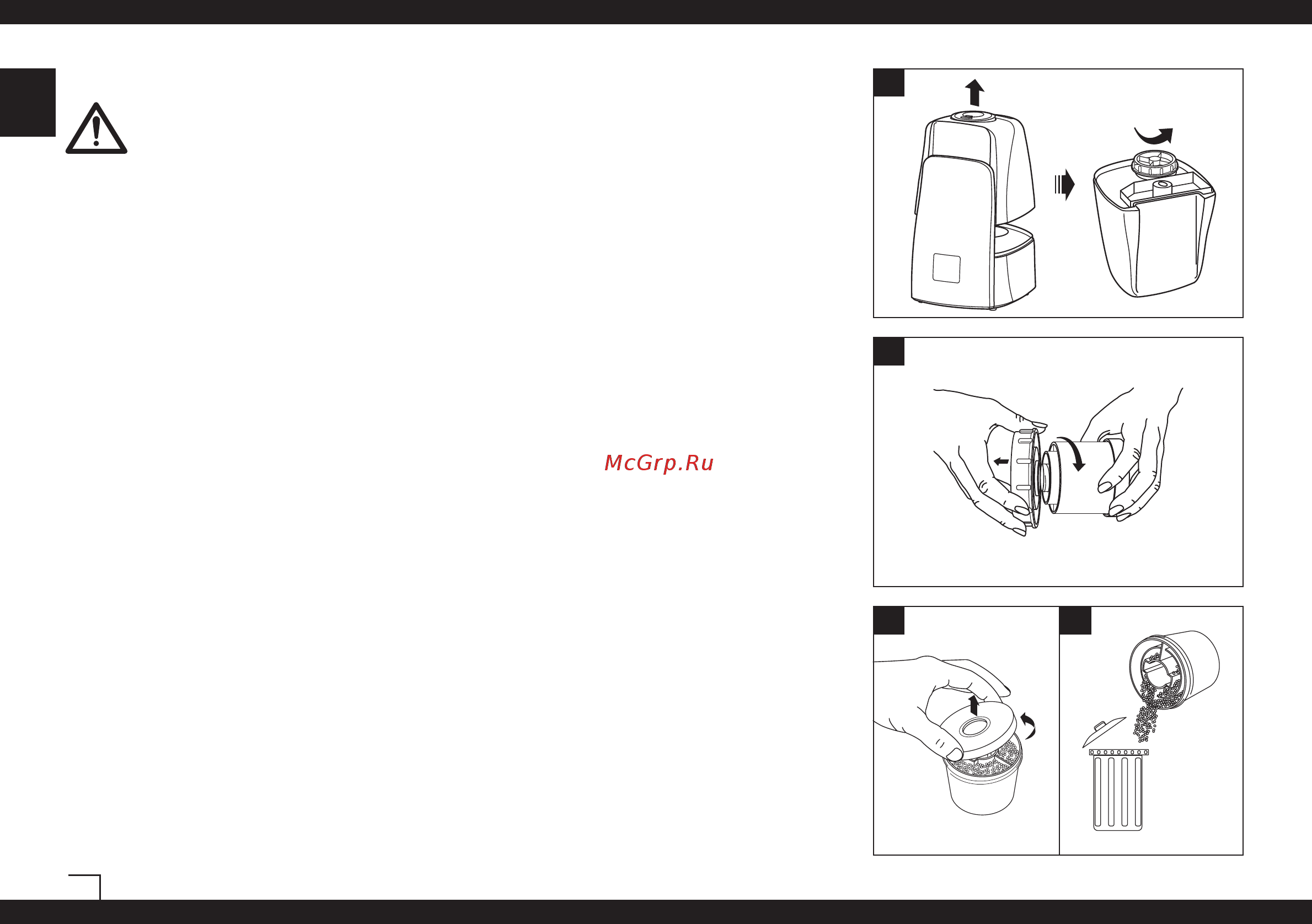 McGrp.Ru