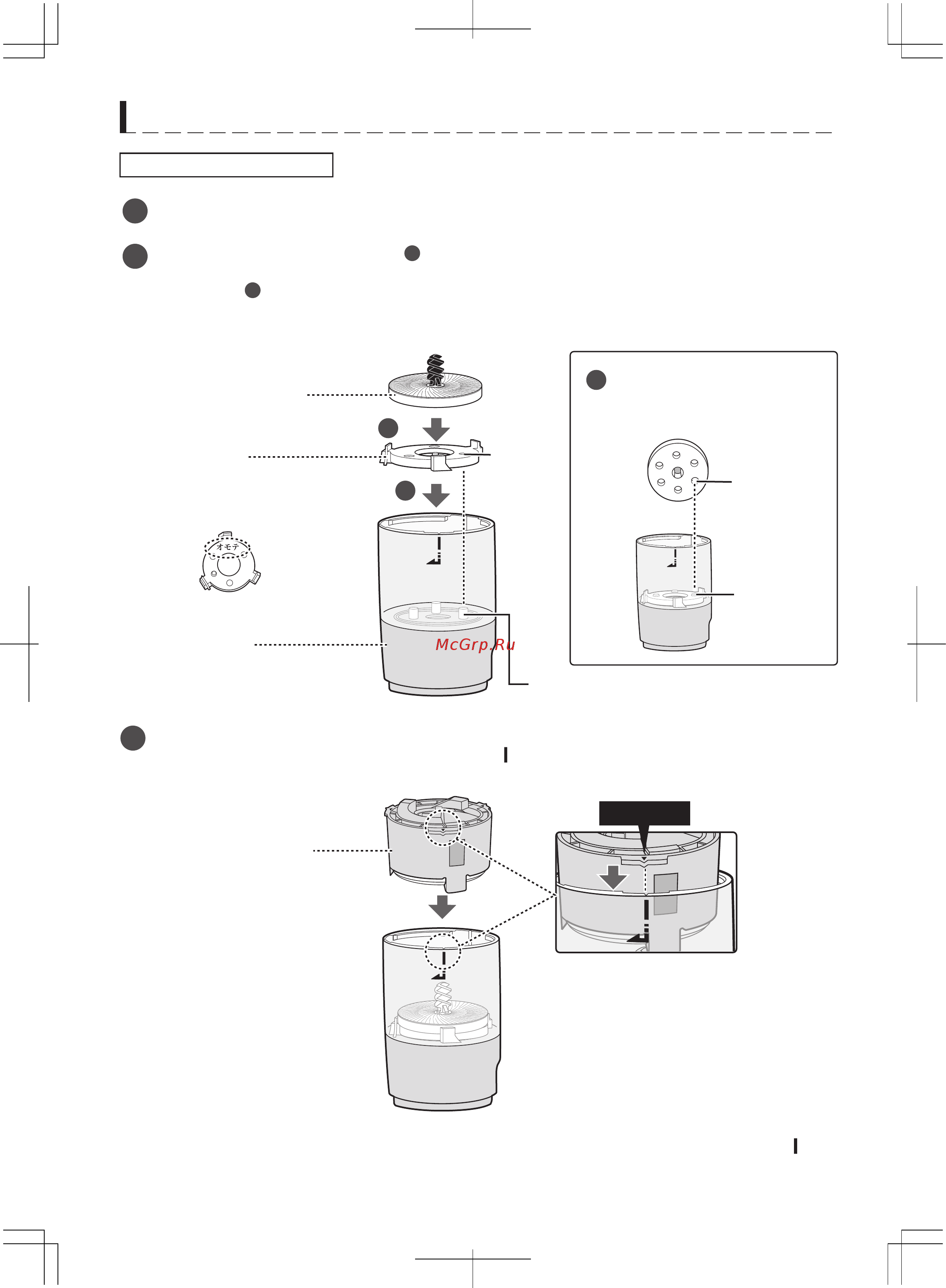 オモテ

McGrp.Ru