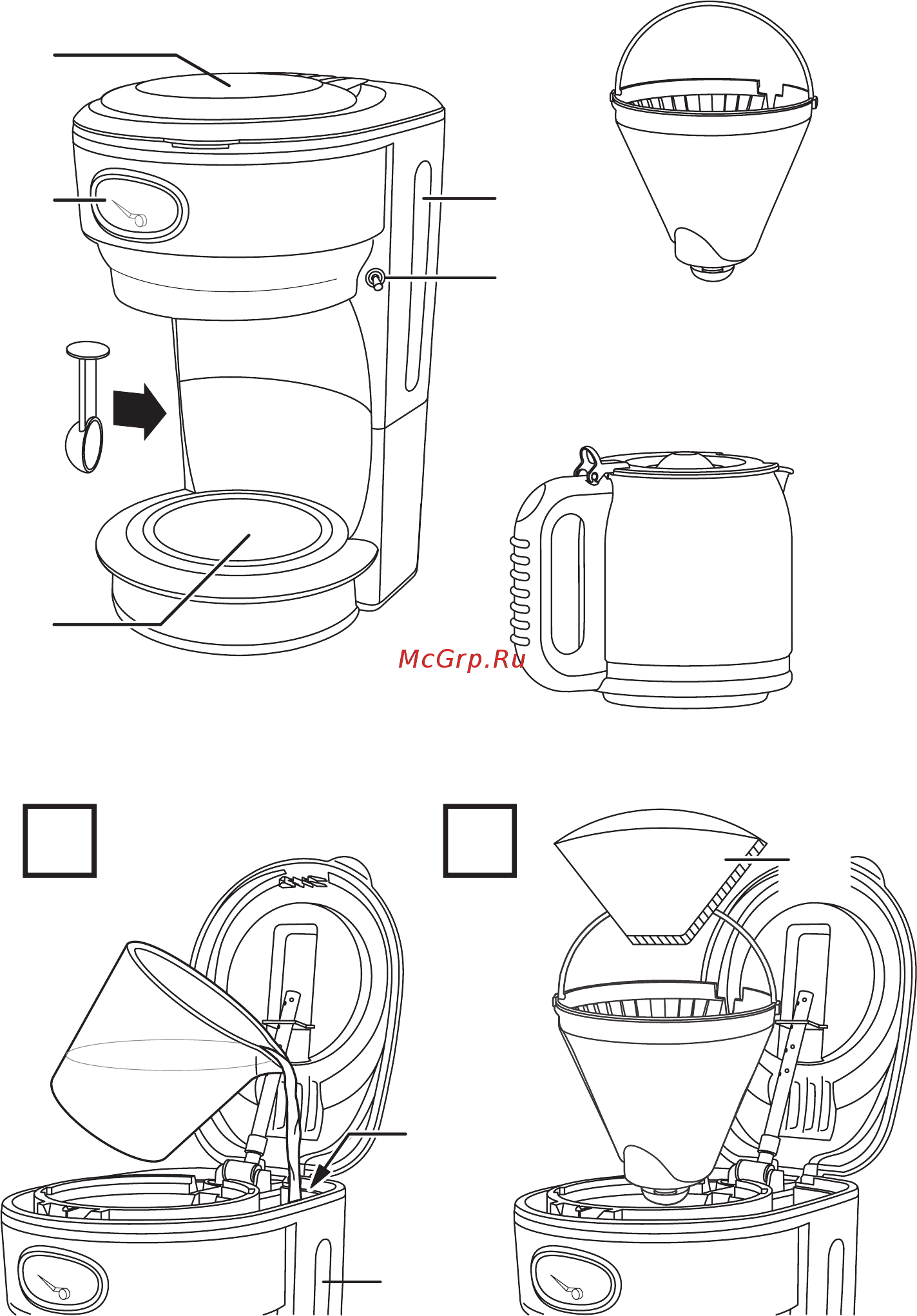 McGrp.Ru