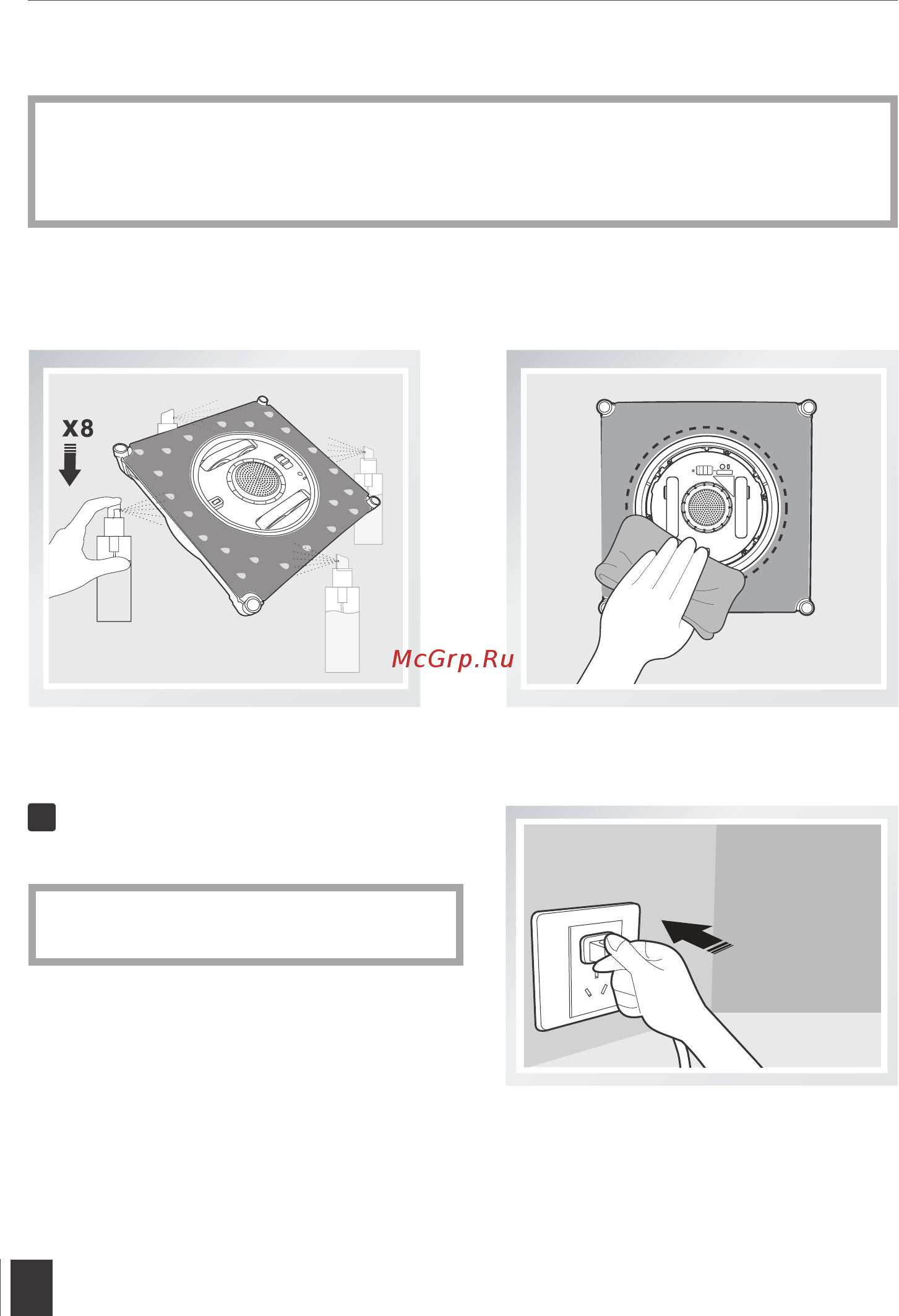 X8

McGrp.Ru