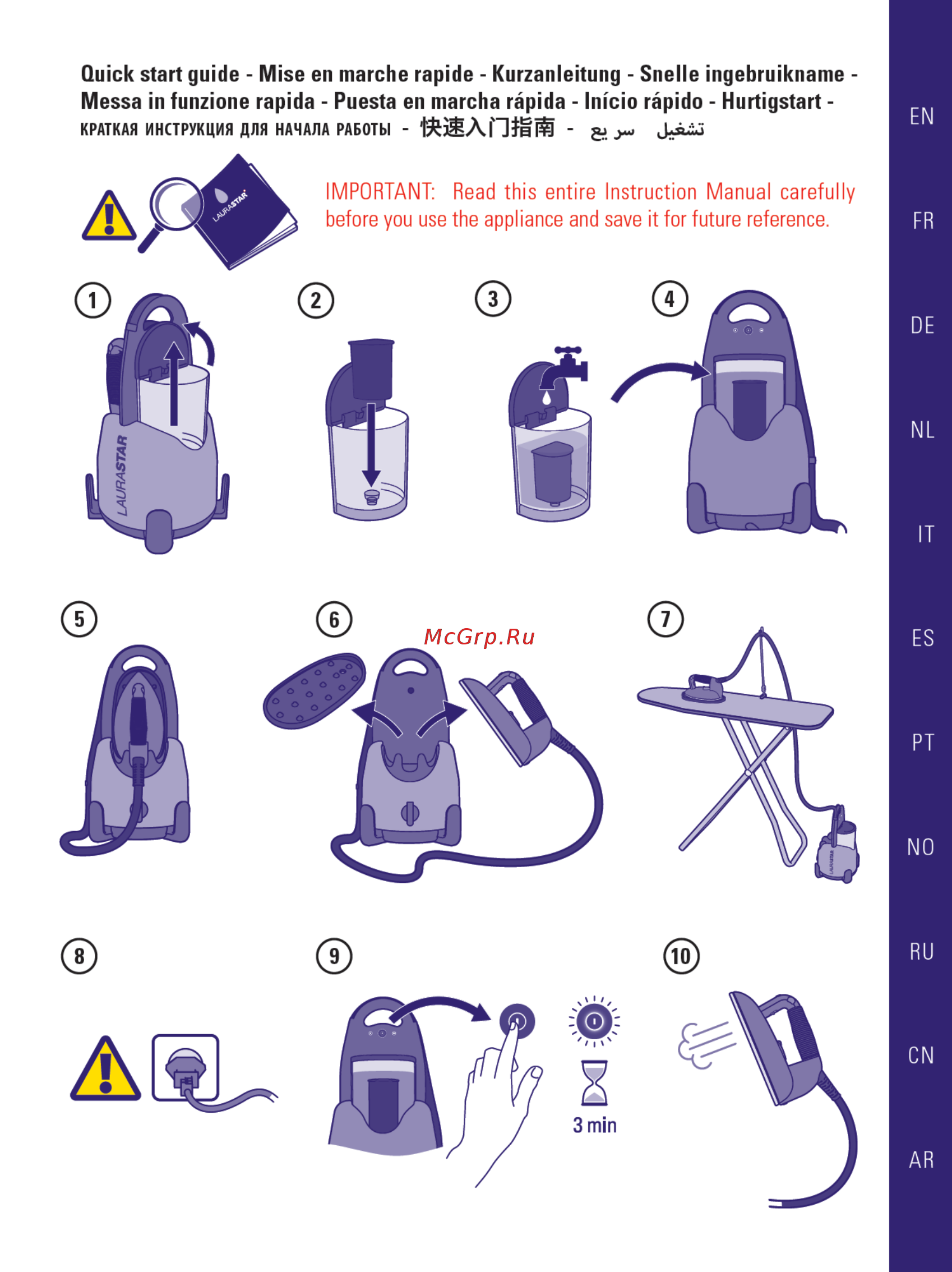 Quick start guide - Mise en marche rapide - Kurzanleitung - Snelle ingebruikname - Messa in funzione rapida - Puesta en marcha rápida - Início rápido - Hurtigstart - КРАТКАЯ ИНСТРУКЦИЯ ДЛЯ НАЧАЛА РАБОТЫ - 快速入门指南 - تشغيل سريع

LAURASTAR

IMPORTANT: Read this entire Instruction Manual carefully before you use the appliance and save it for future reference.

1

LAURASTAR

2

3

4

5

6

McGrp.Ru

7

LAURASTAR

8

9

3 min

10

EN
FR
DE
NL
IT
ES
PT
NO
RU
CN
AR