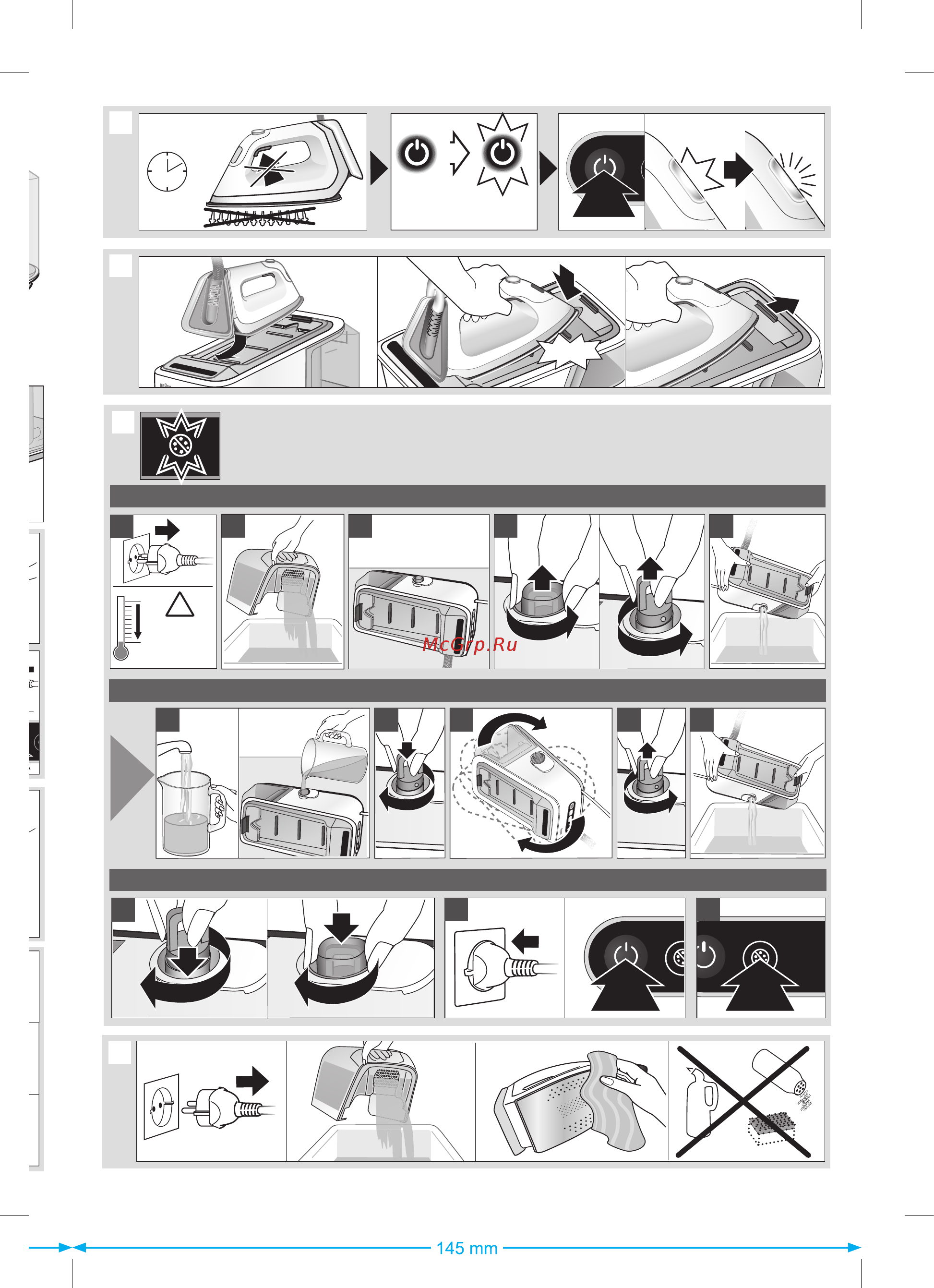 McGrp.Ru

145 mm