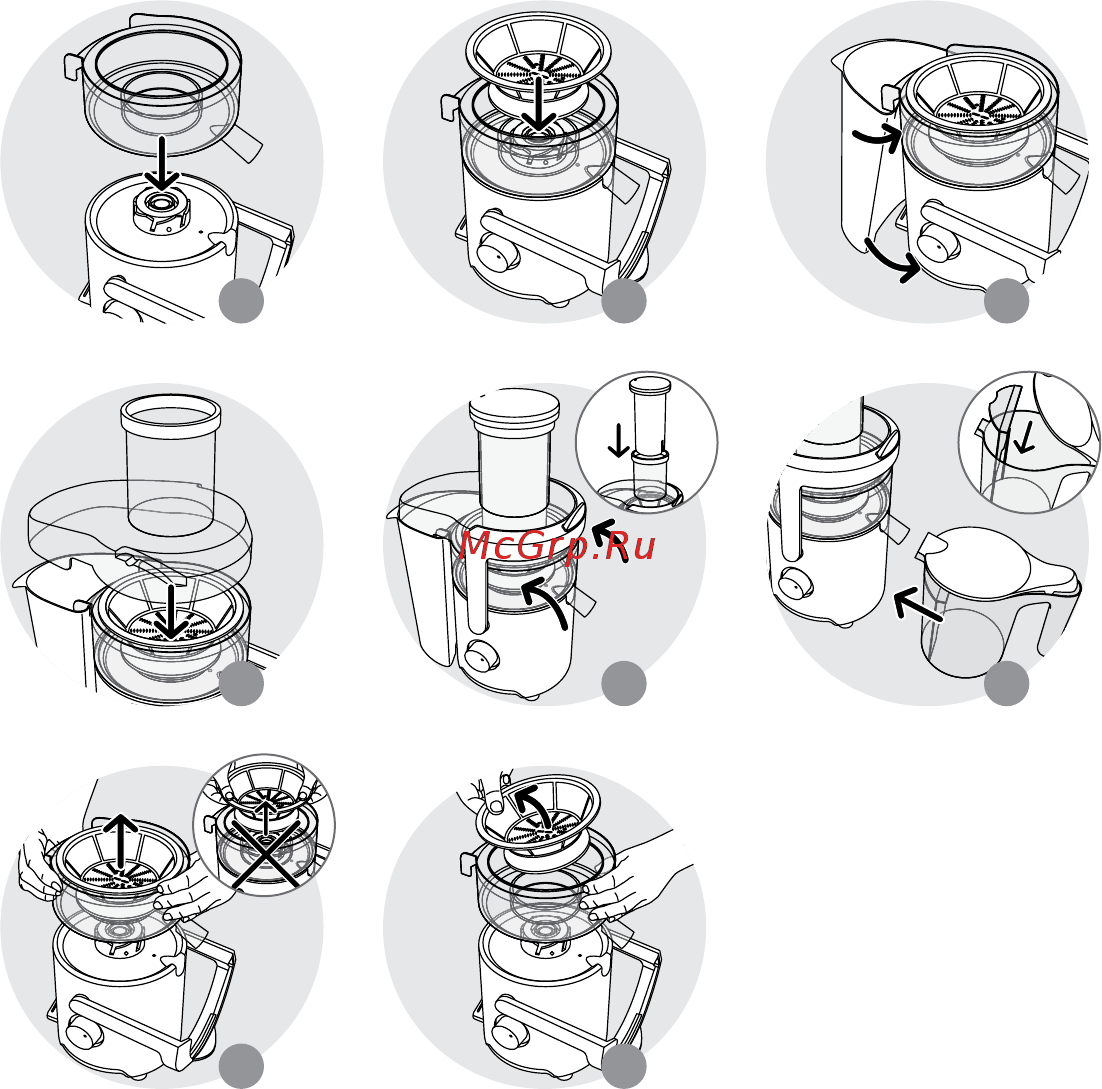 McGrp.Ru