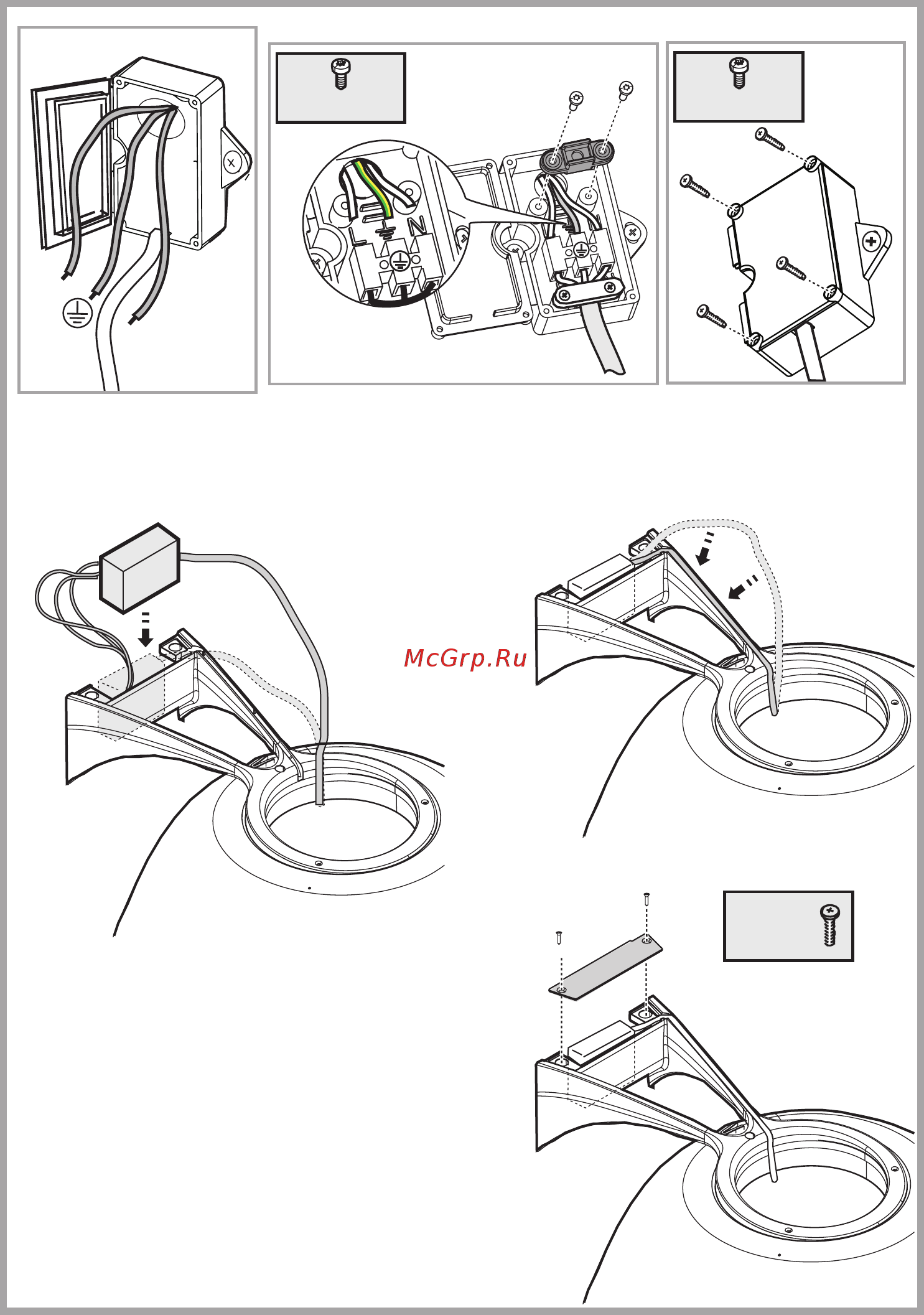 L N

McGrp.Ru