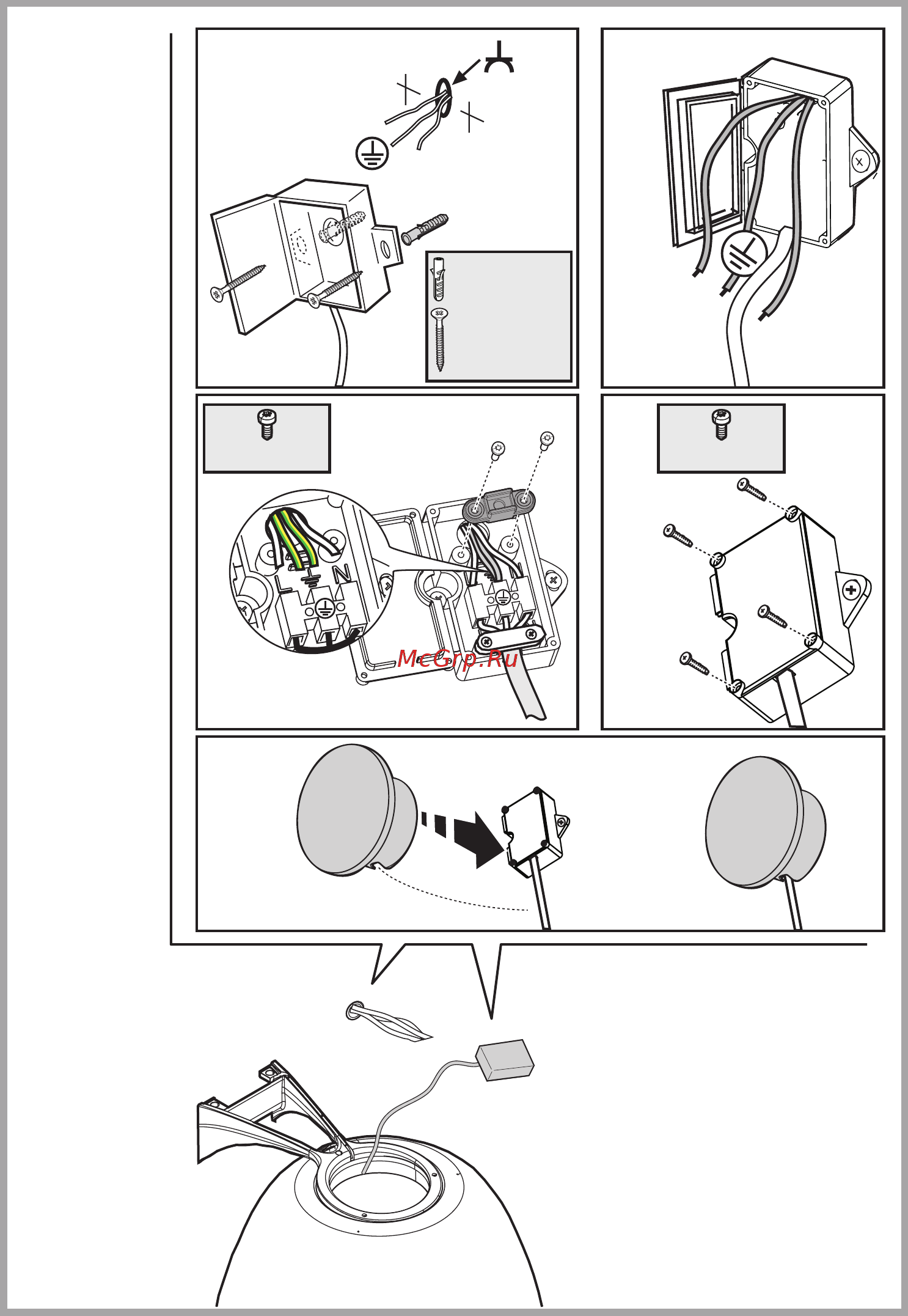 L
N
McGrp.Ru