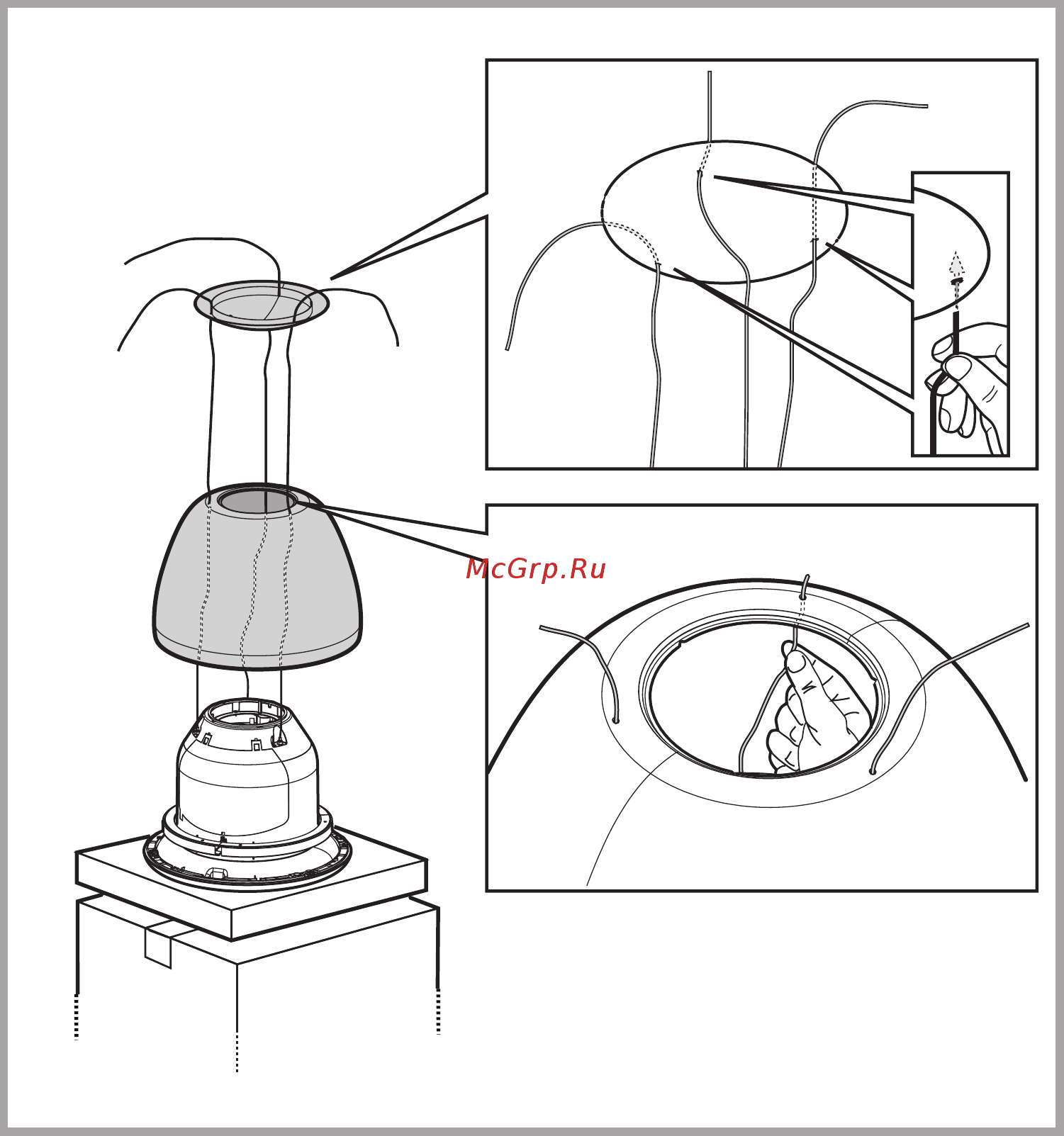 McGrp.Ru