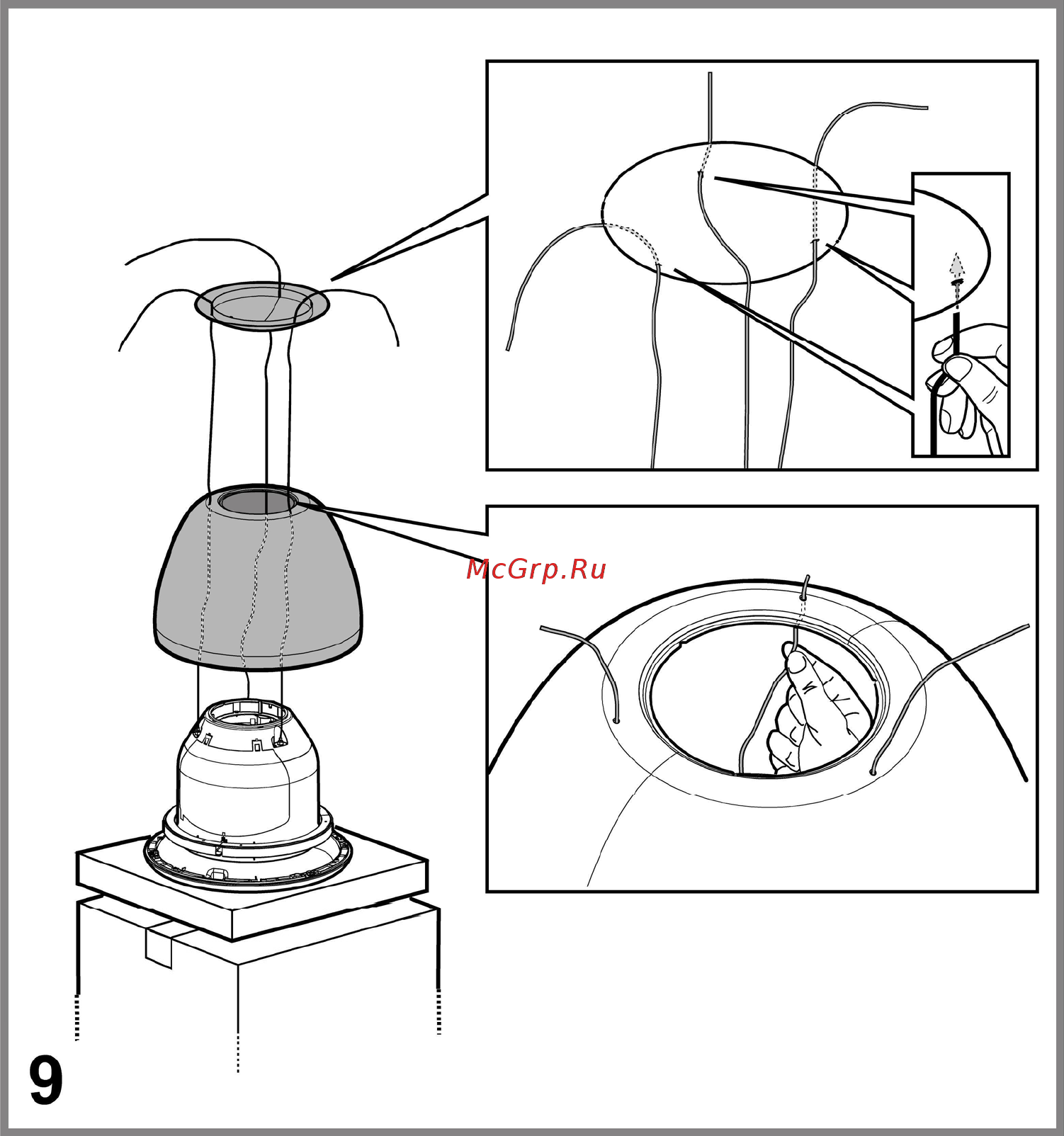 McGrp.Ru

9