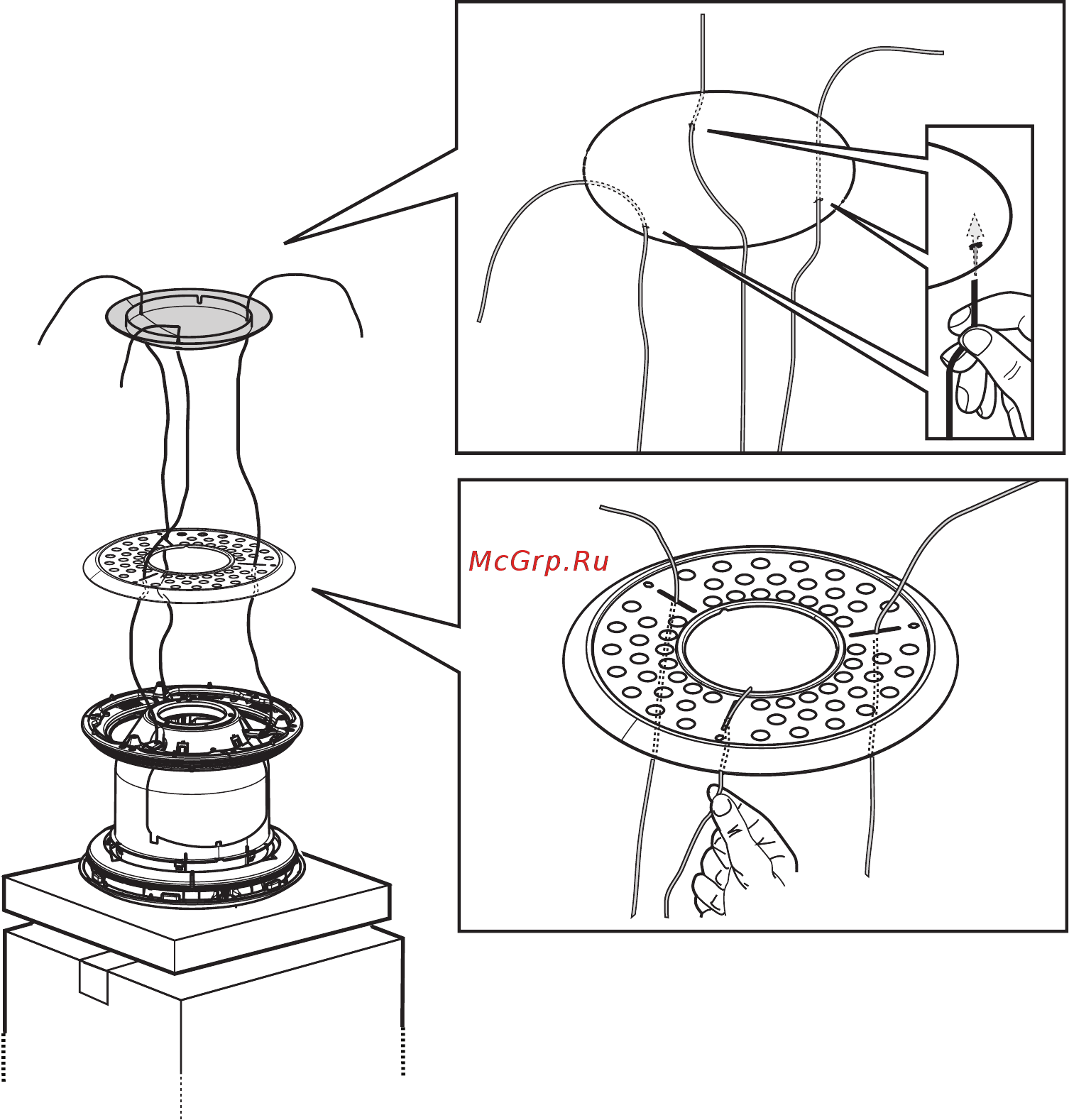 McGrp.Ru