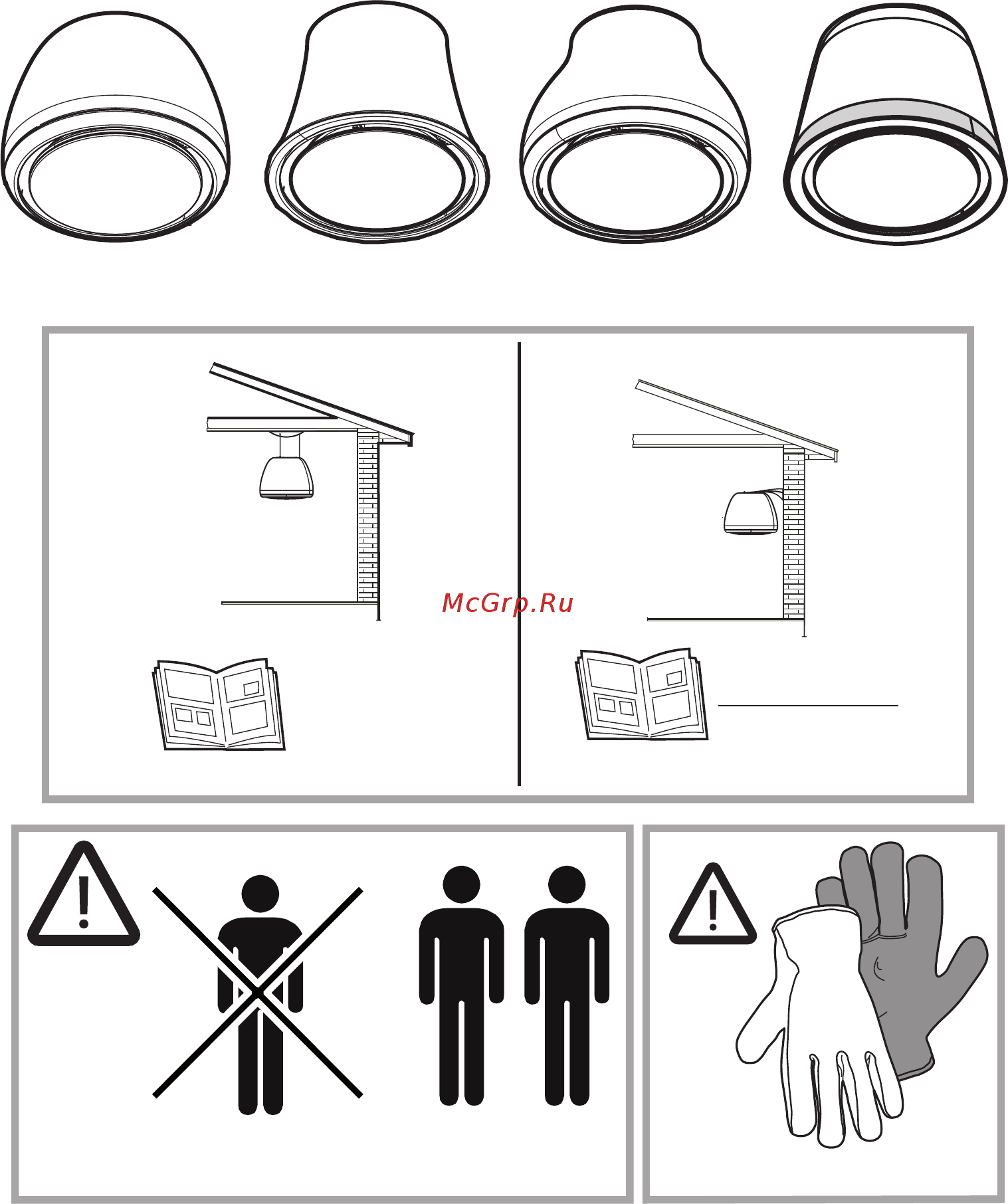 McGrp.Ru