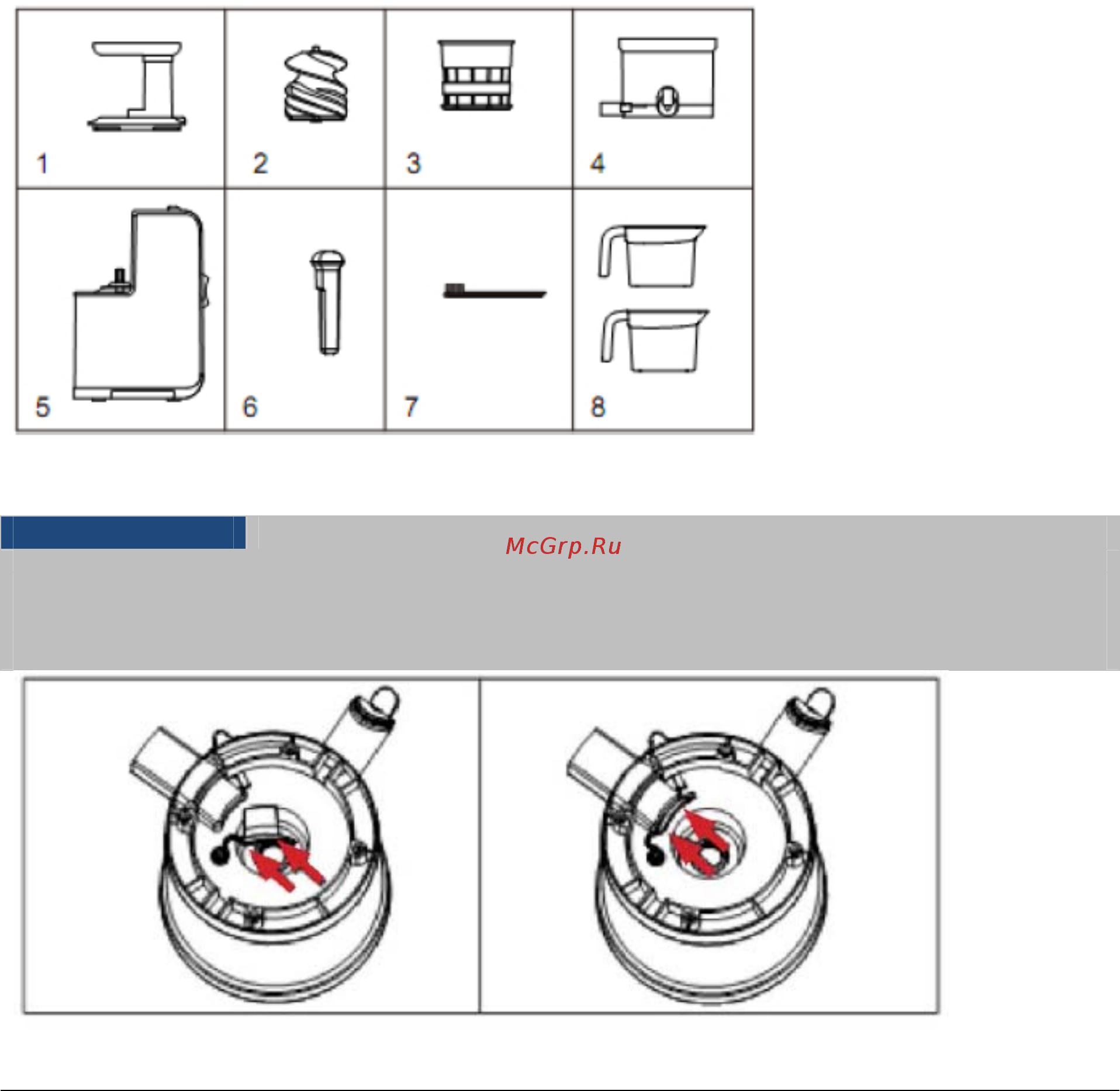 1

2

3

4

5

6

7

8

McGrp.Ru