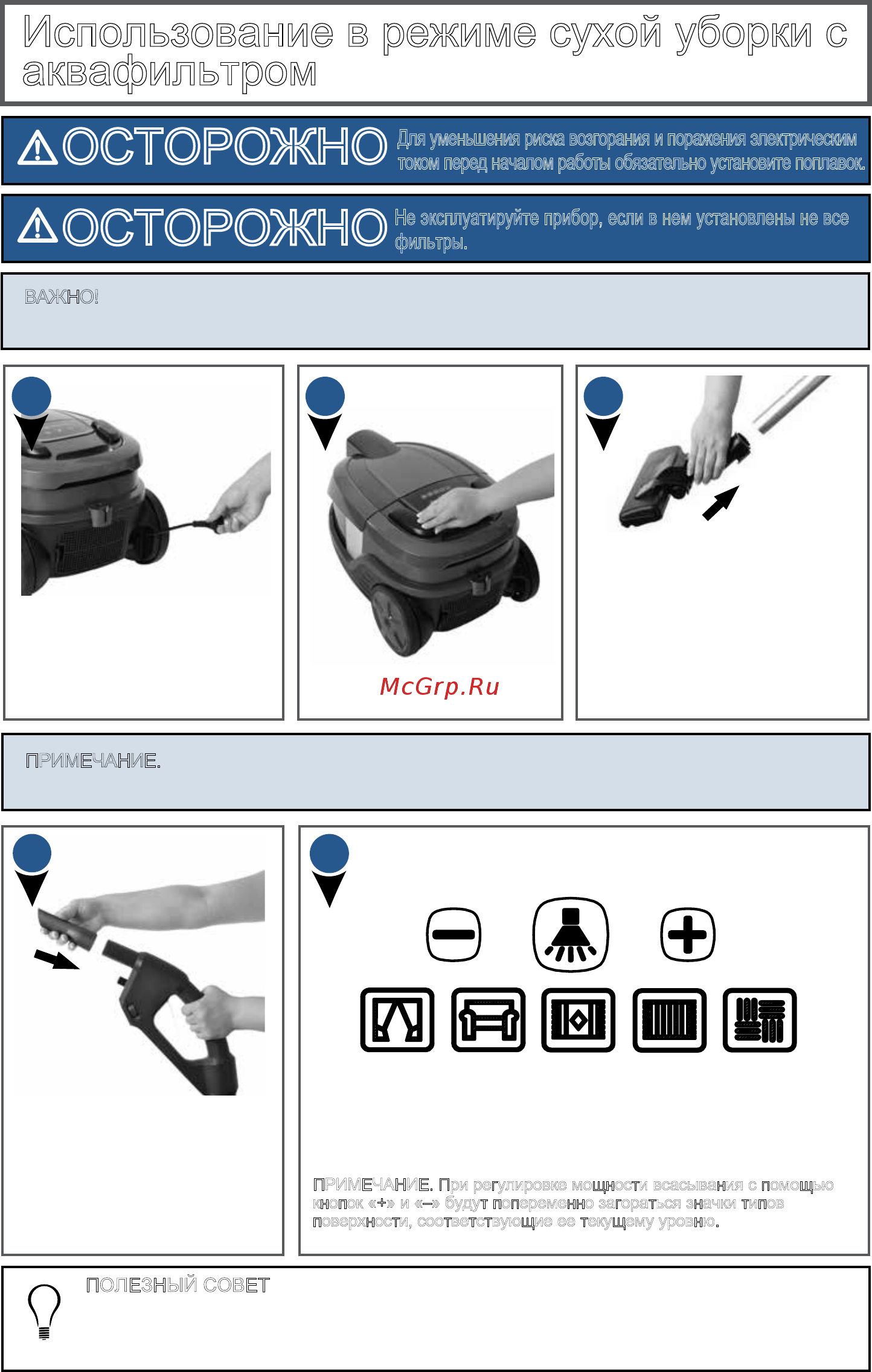 Использование в режиме сухой уборки с аквафильтром

ОСТОРОЖНО Для уменьшения риска возгорания и поражения электрическим током перед началом работы обязательно установите поплавок.

ОСТОРОЖНО Не эксплуатируйте прибор, если в нем установлены не все фильтры.

ВАЖНО!

McGrp.Ru

ПРИМЕЧАНИЕ.

ПРИМЕЧАНИЕ. При регулировке мощности всасывания с помощью кнопок «+» и «–» будут попеременно загораться значки типов поверхности, соответствующие ее текущему уровню.

ПОЛЕЗНЫЙ СОВЕТ