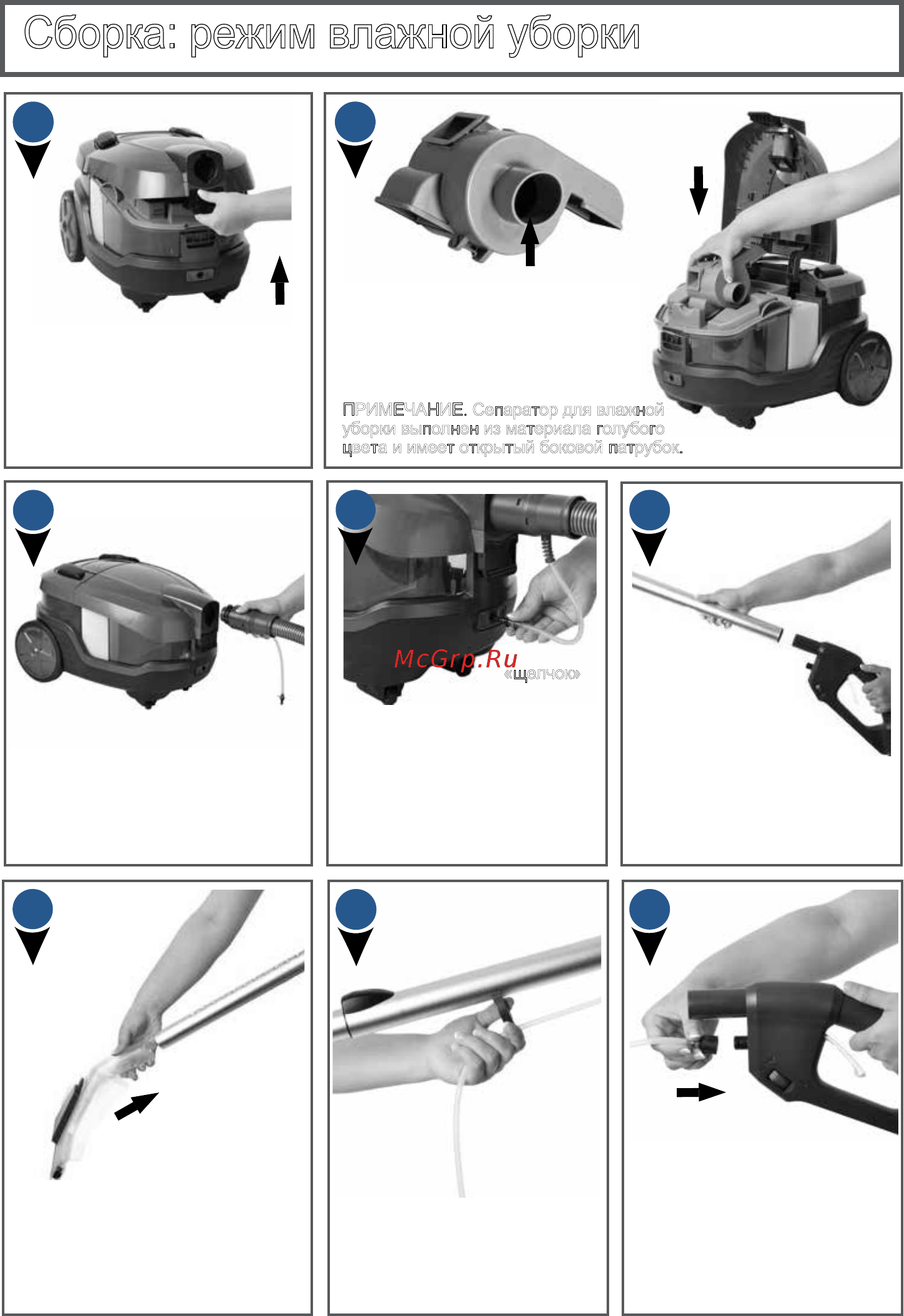 Сборка: режим влажной уборки

ПРИМЕЧАНИЕ. Сепаратор для влажной уборки выполнен из материала голубого цвета и имеет открытый боковой патрубок.

McGrp.Ru

«щелчок»