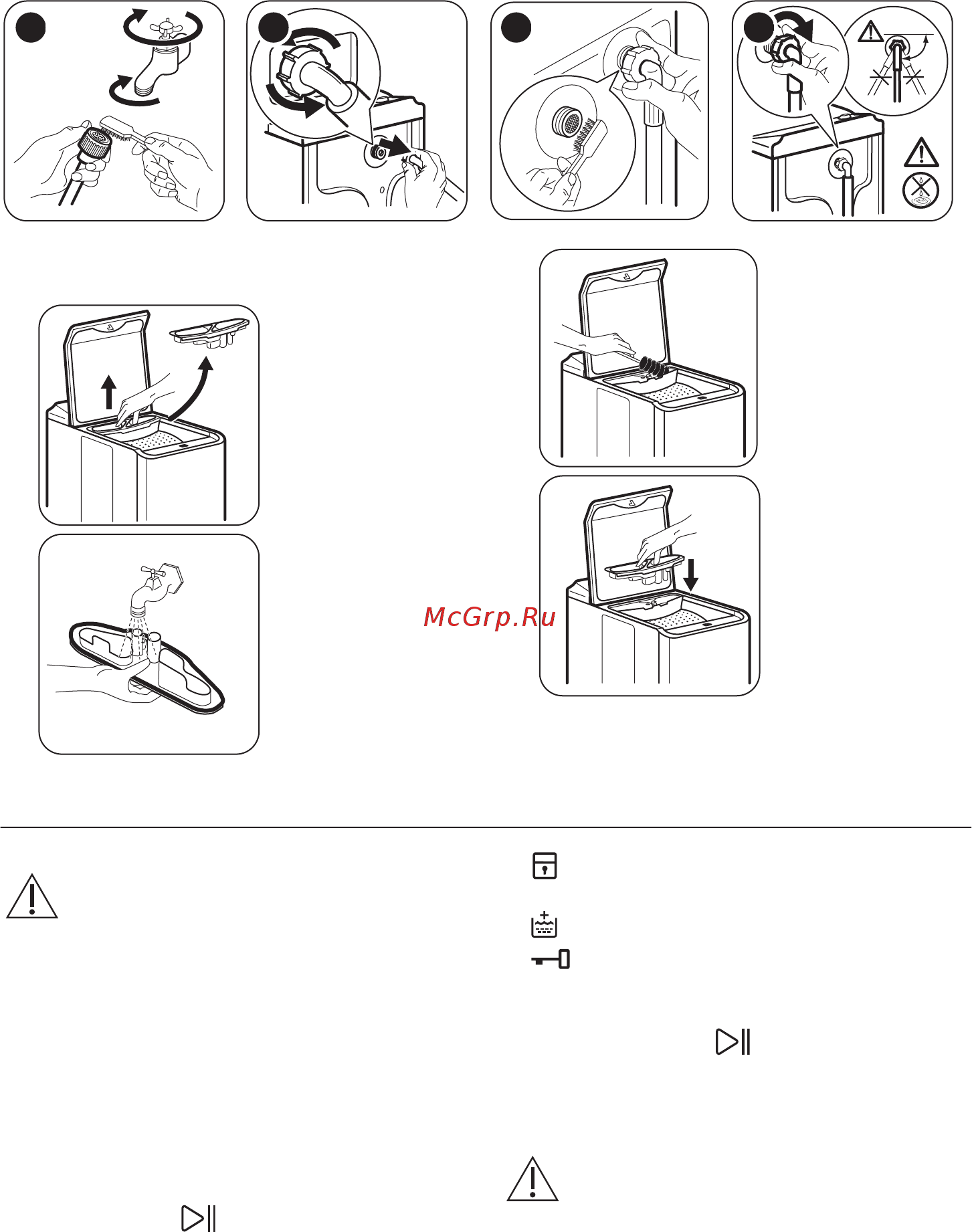 McGrp.Ru