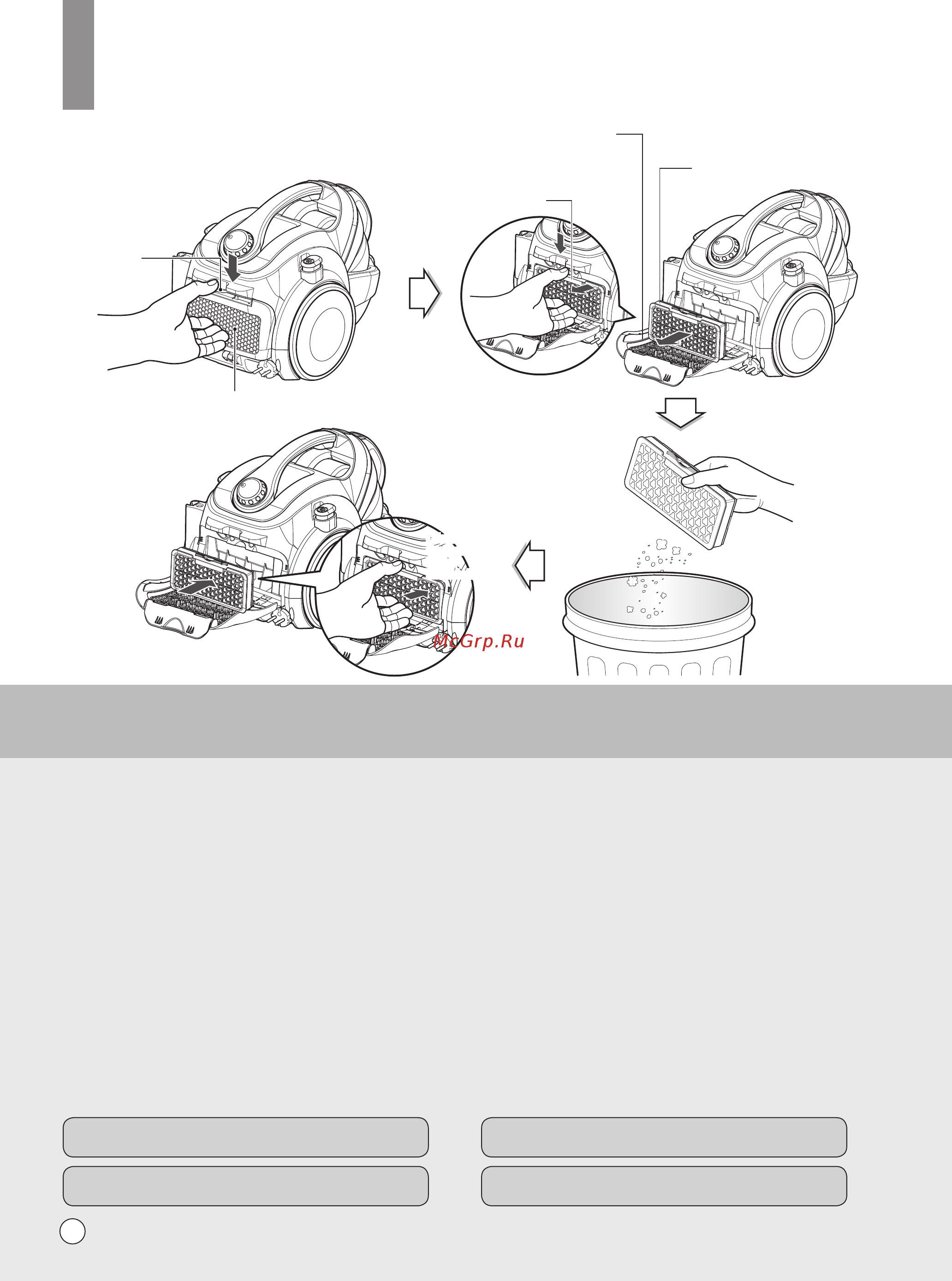 McGrp.Ru