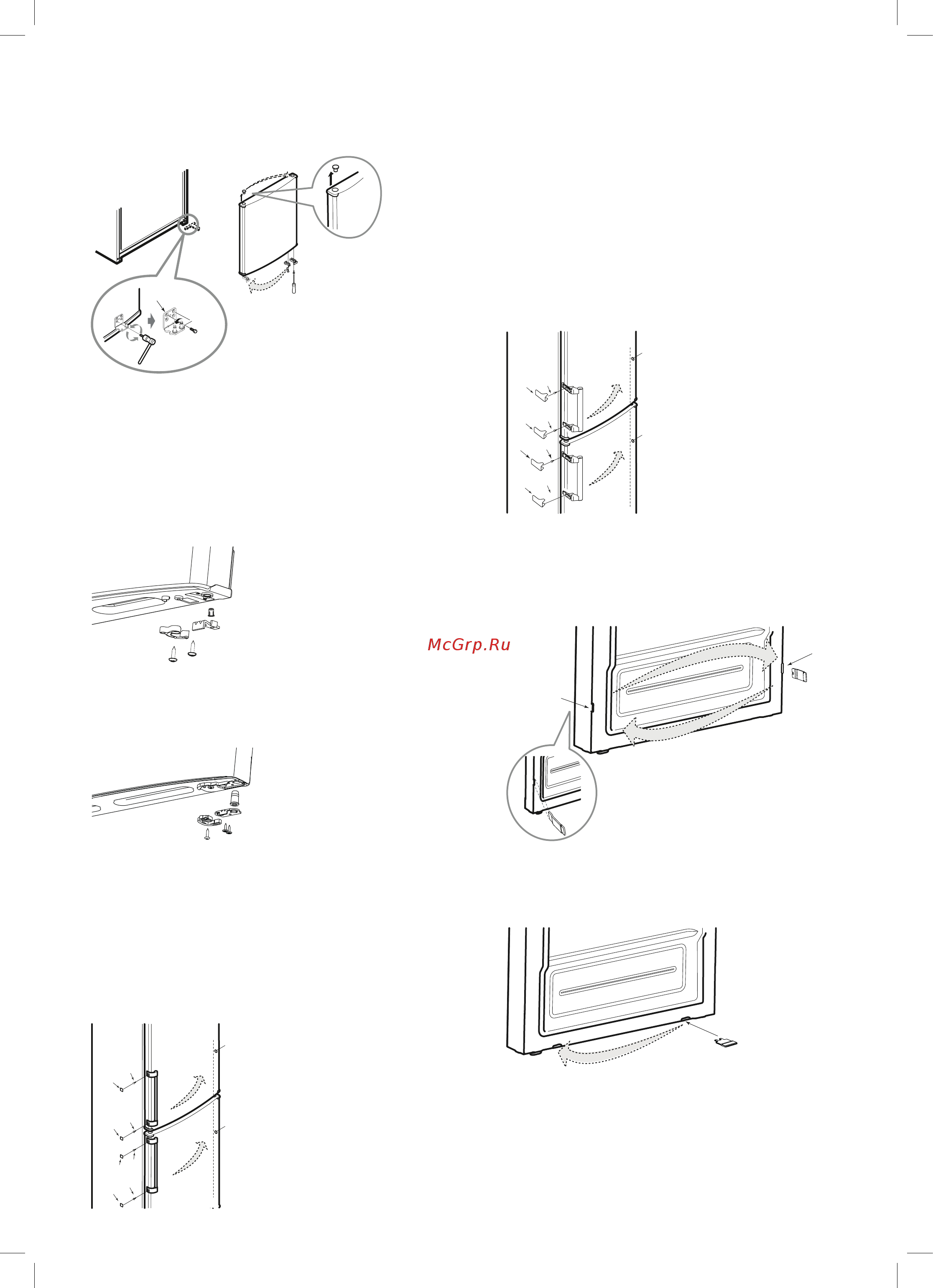 McGrp.Ru