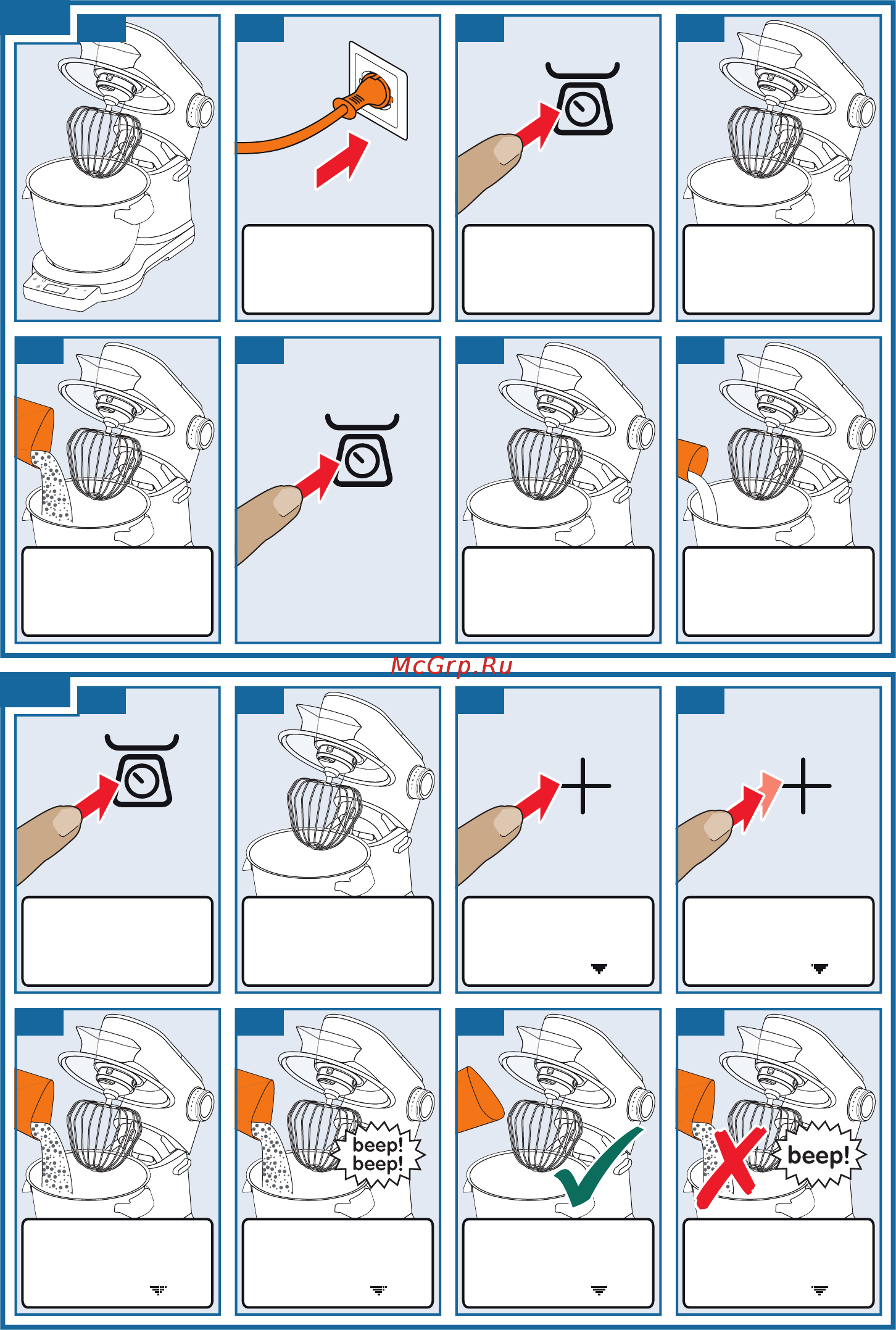 McGrp.Ru

beep!
beep!

beep!