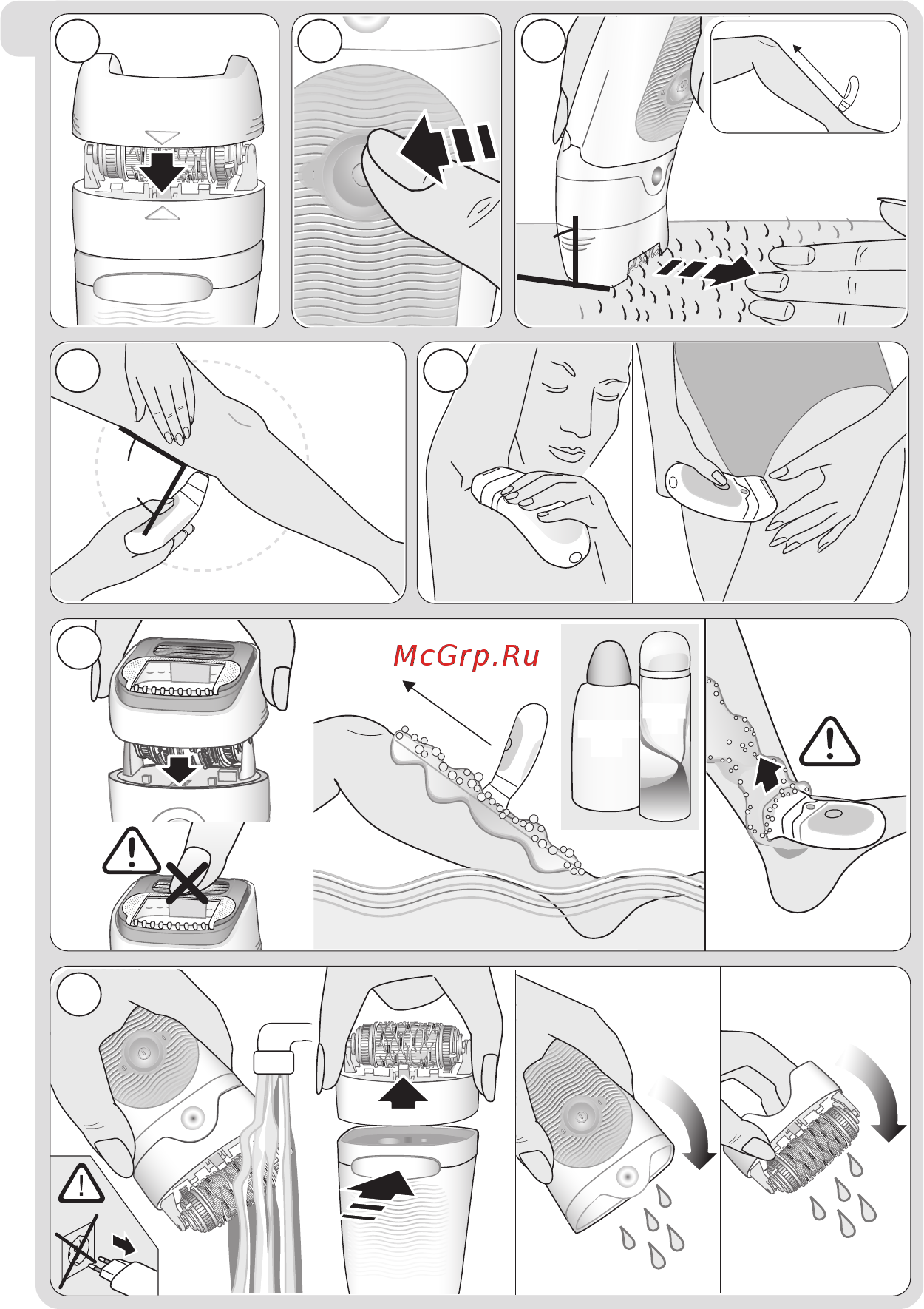 McGrp.Ru