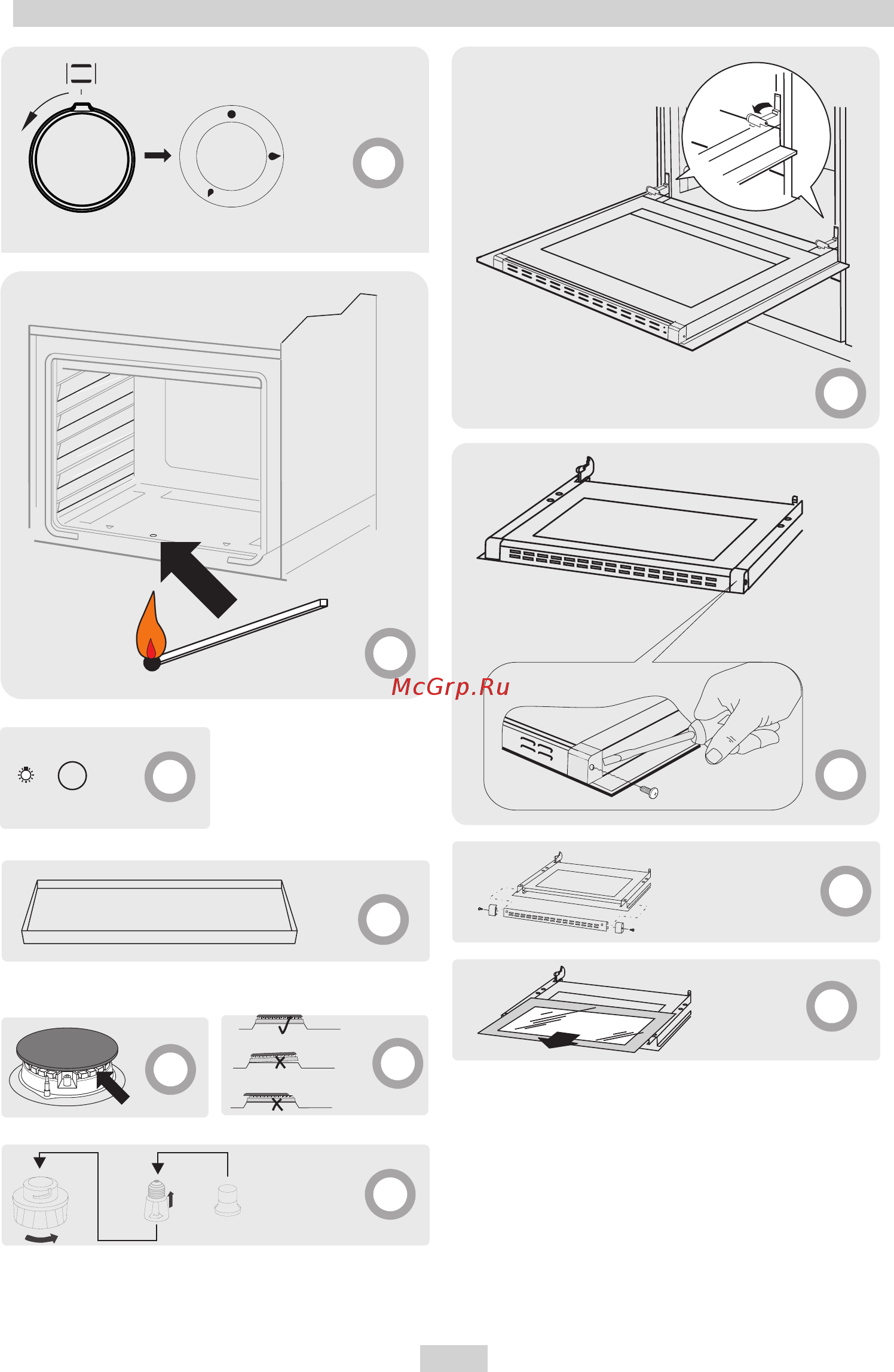 McGrp.Ru