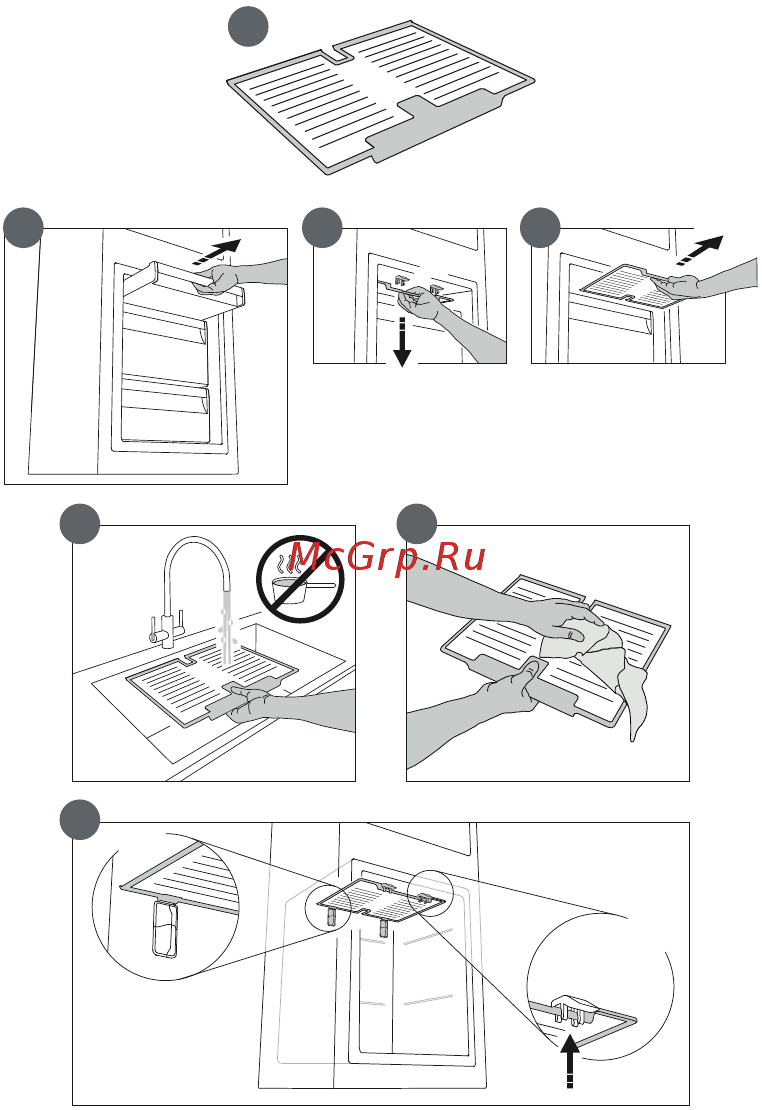 McGrp.Ru