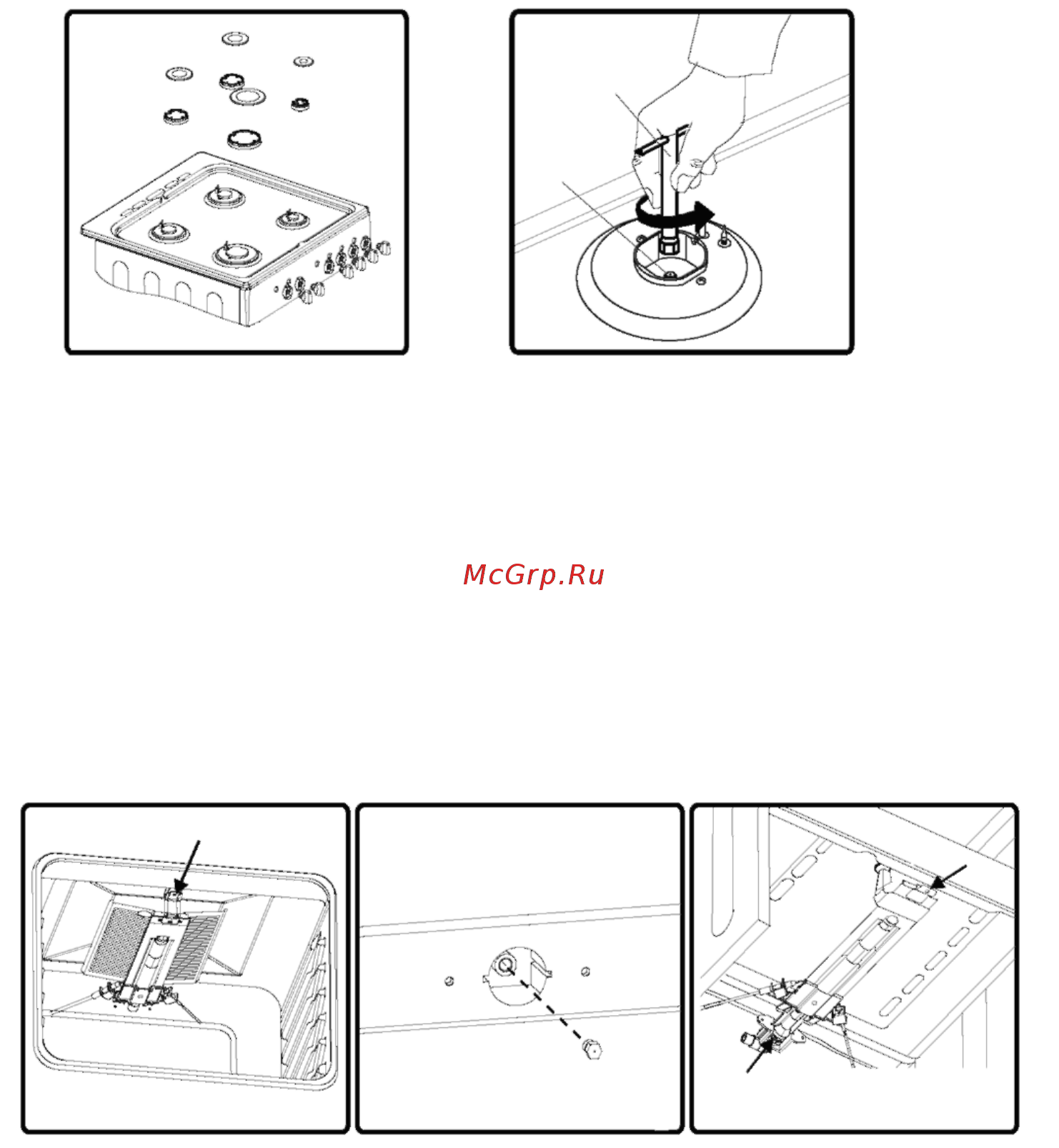 McGrp.Ru