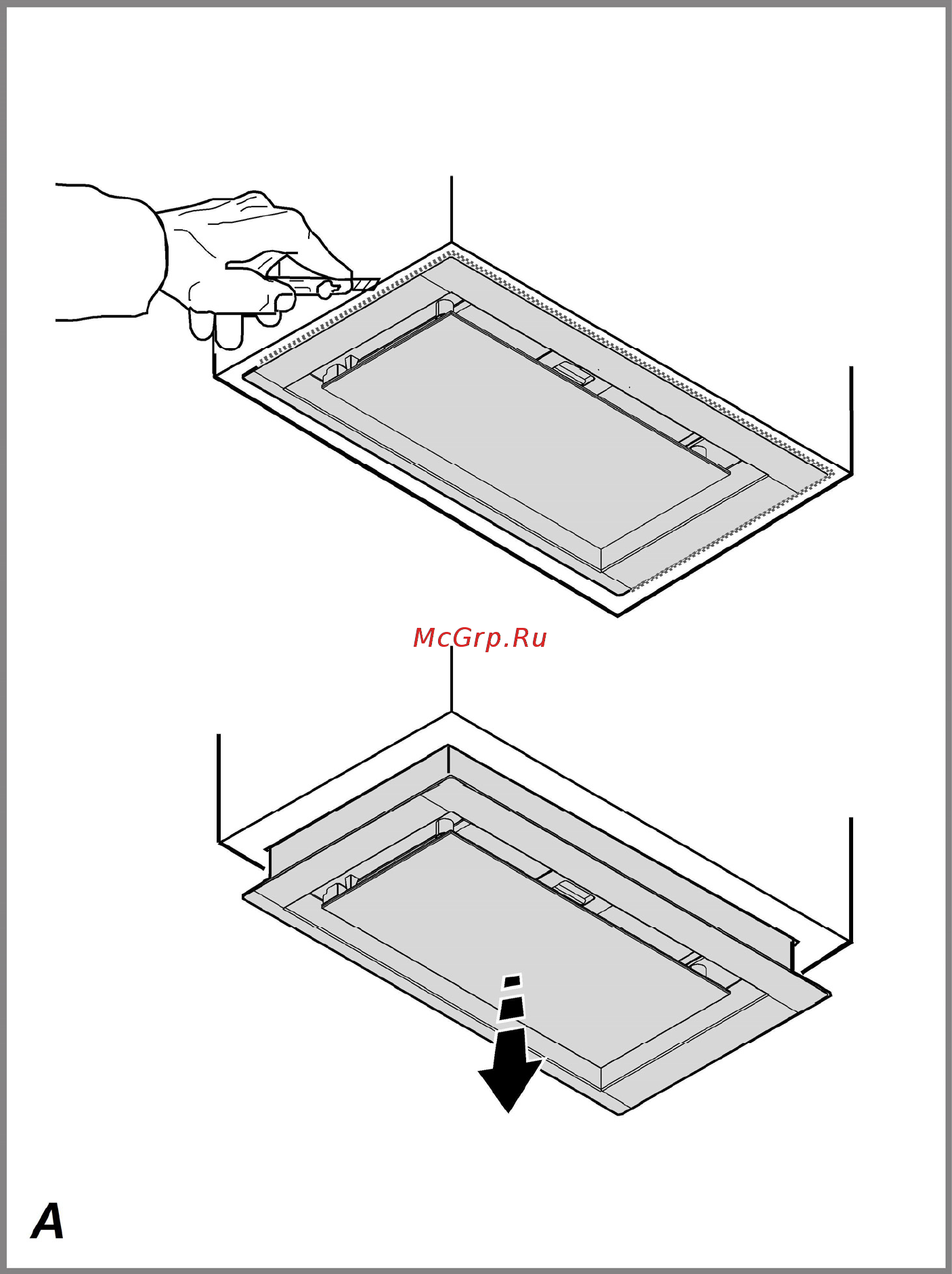 McGrp.Ru

A