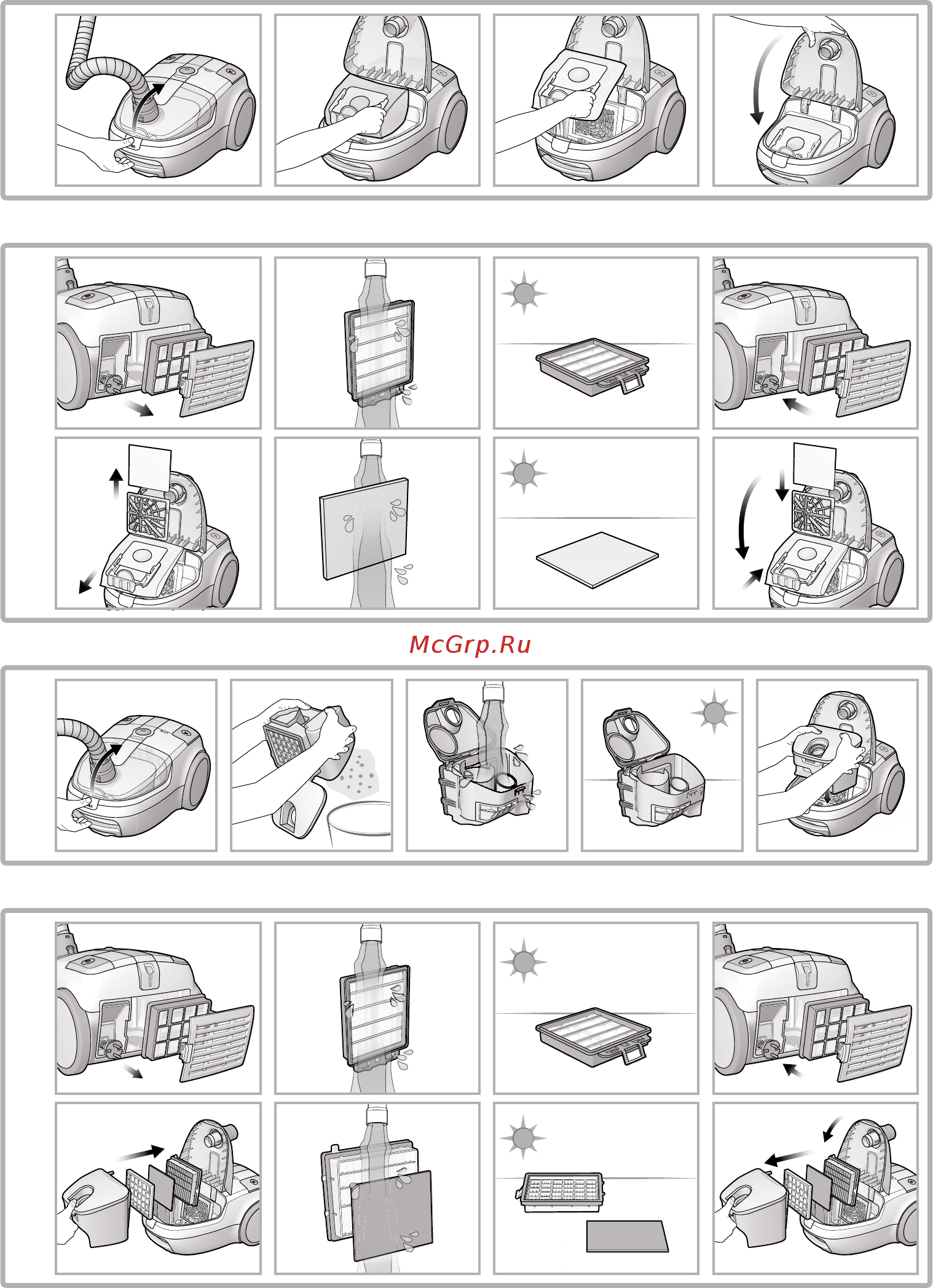 McGrp.Ru