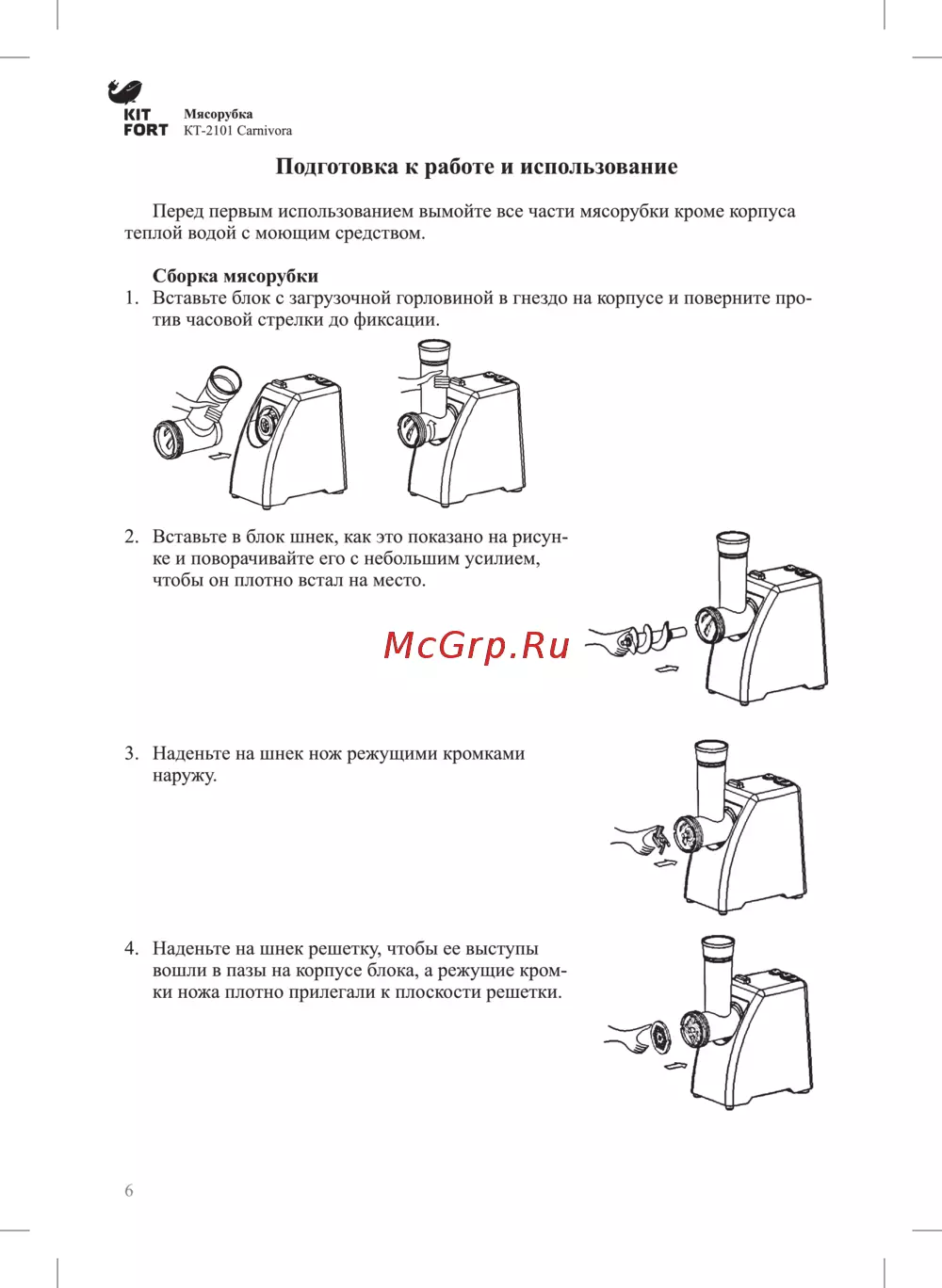 KIT FORT

Мясорубка
KT-2101 Carnivora

Подготовка к работе и использование

Перед первым использованием вымойте все части мясорубки кроме корпуса теплой водой с моющим средством.

Сборка мясорубки

1. Вставьте блок с загрузочной горловиной в гнездо на корпусе и поверните против часовой стрелки до фиксации.

2. Вставьте в блок шнек, как это показано на рисунке и поворачивайте его с небольшим усилием, чтобы он плотно встал на место.

McGrp.Ru

3. Наденьте на шнек нож режущими кромками наружу.

4. Наденьте на шнек решетку, чтобы ее выступы вошли в пазы на корпусе блока, а режущие кромки ножа плотно прилегали к плоскости решетки.

6