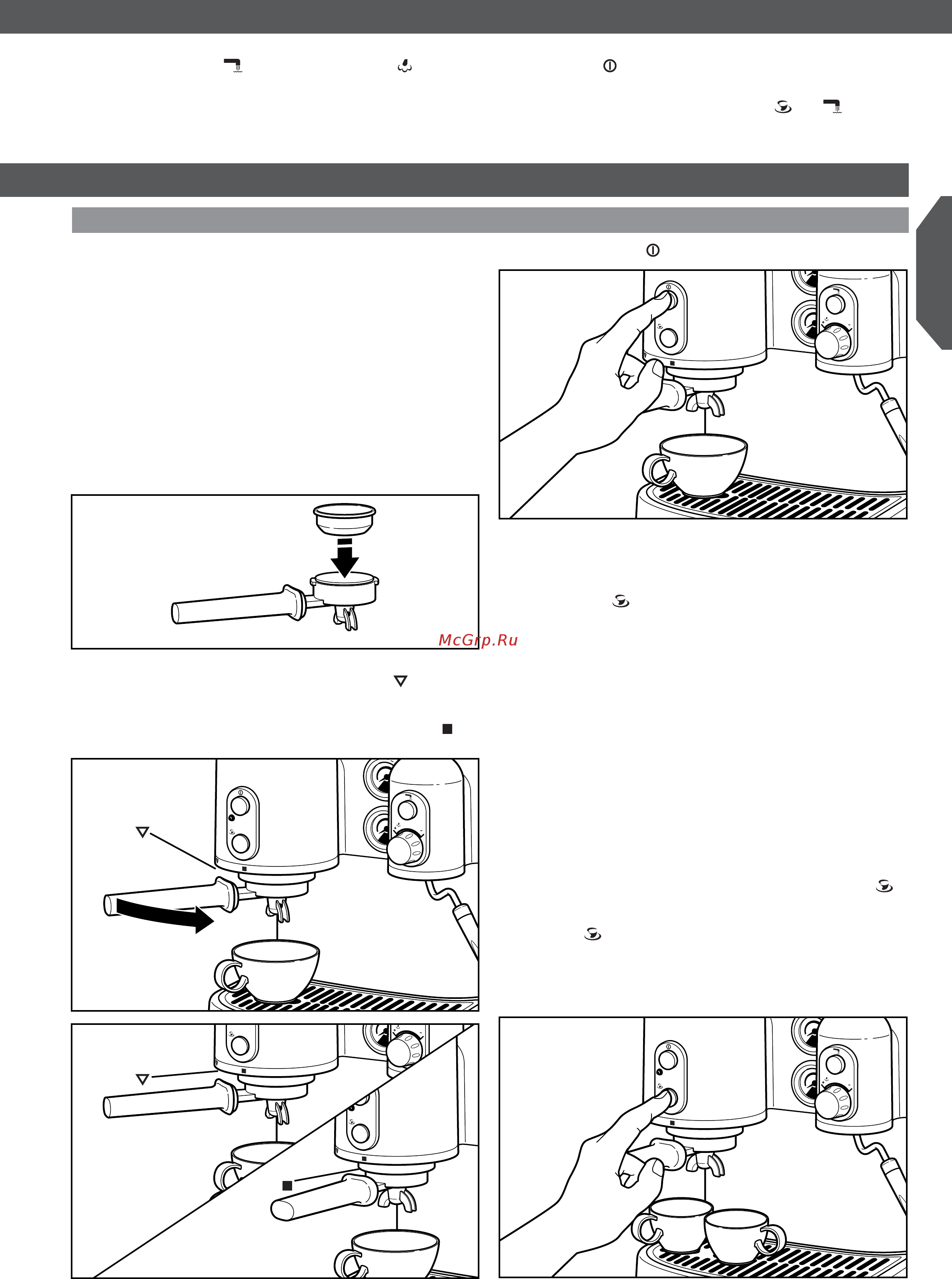 McGrp.Ru