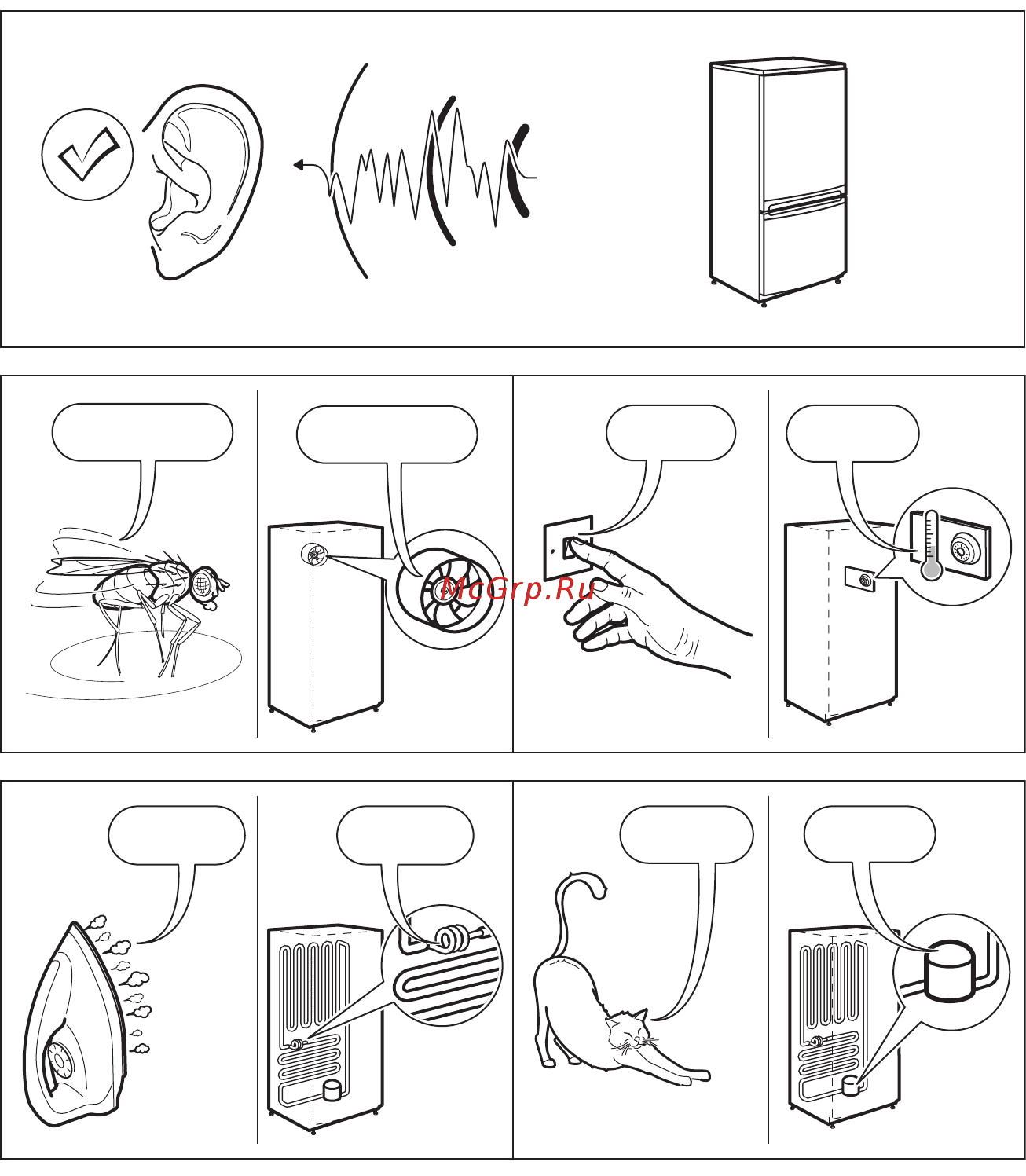 McGrp.Ru