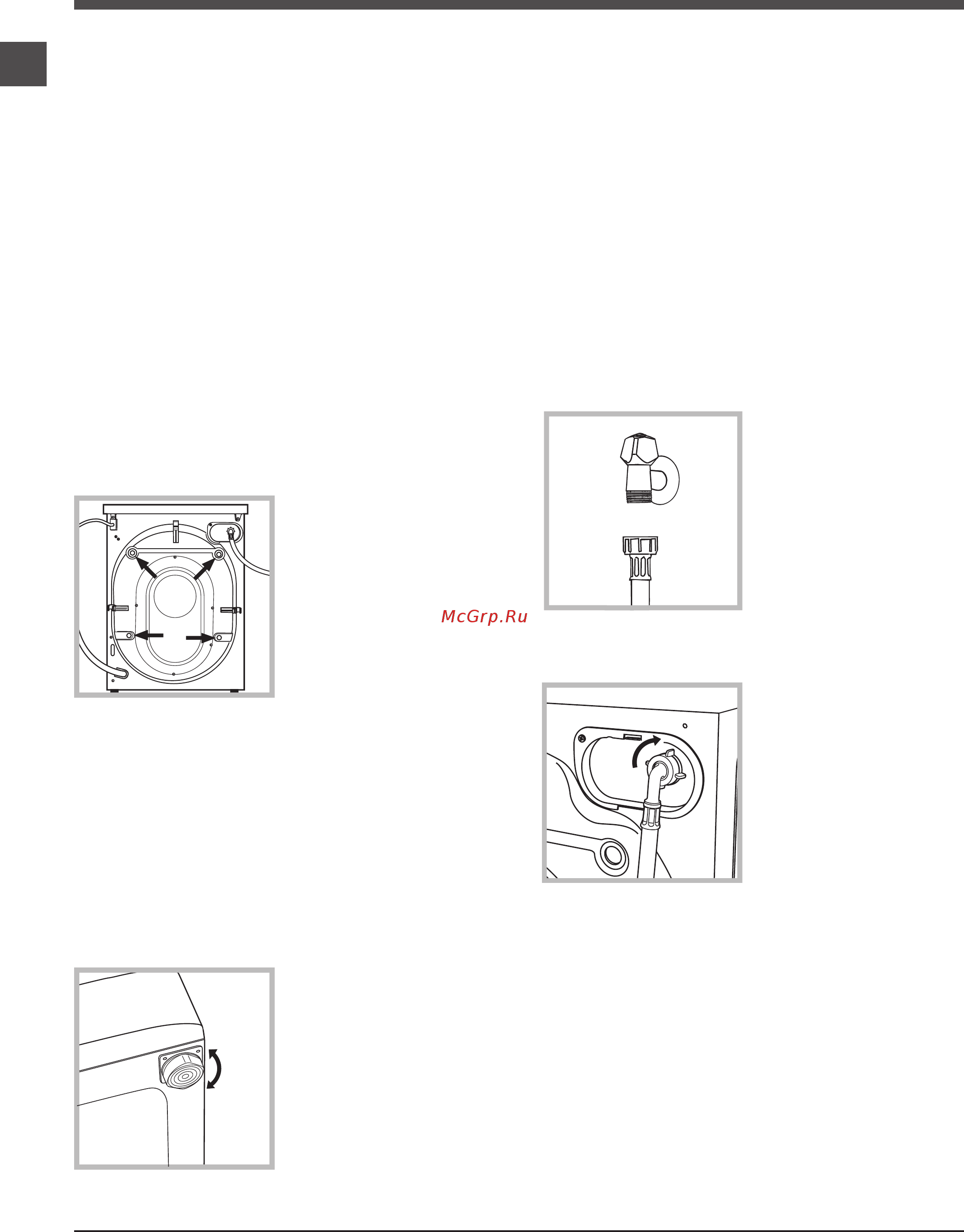 McGrp.Ru