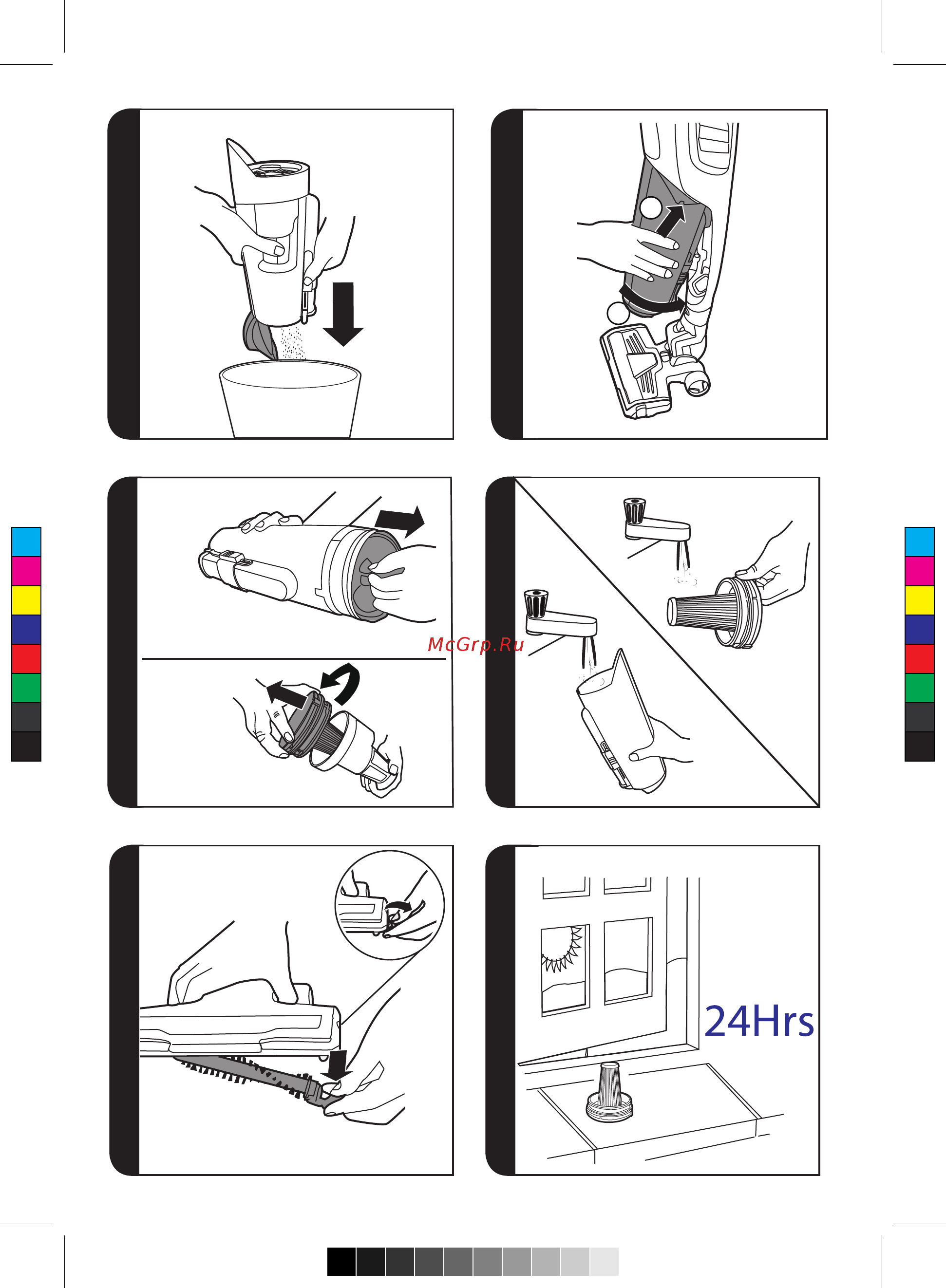 McGrp.Ru

24Hrs