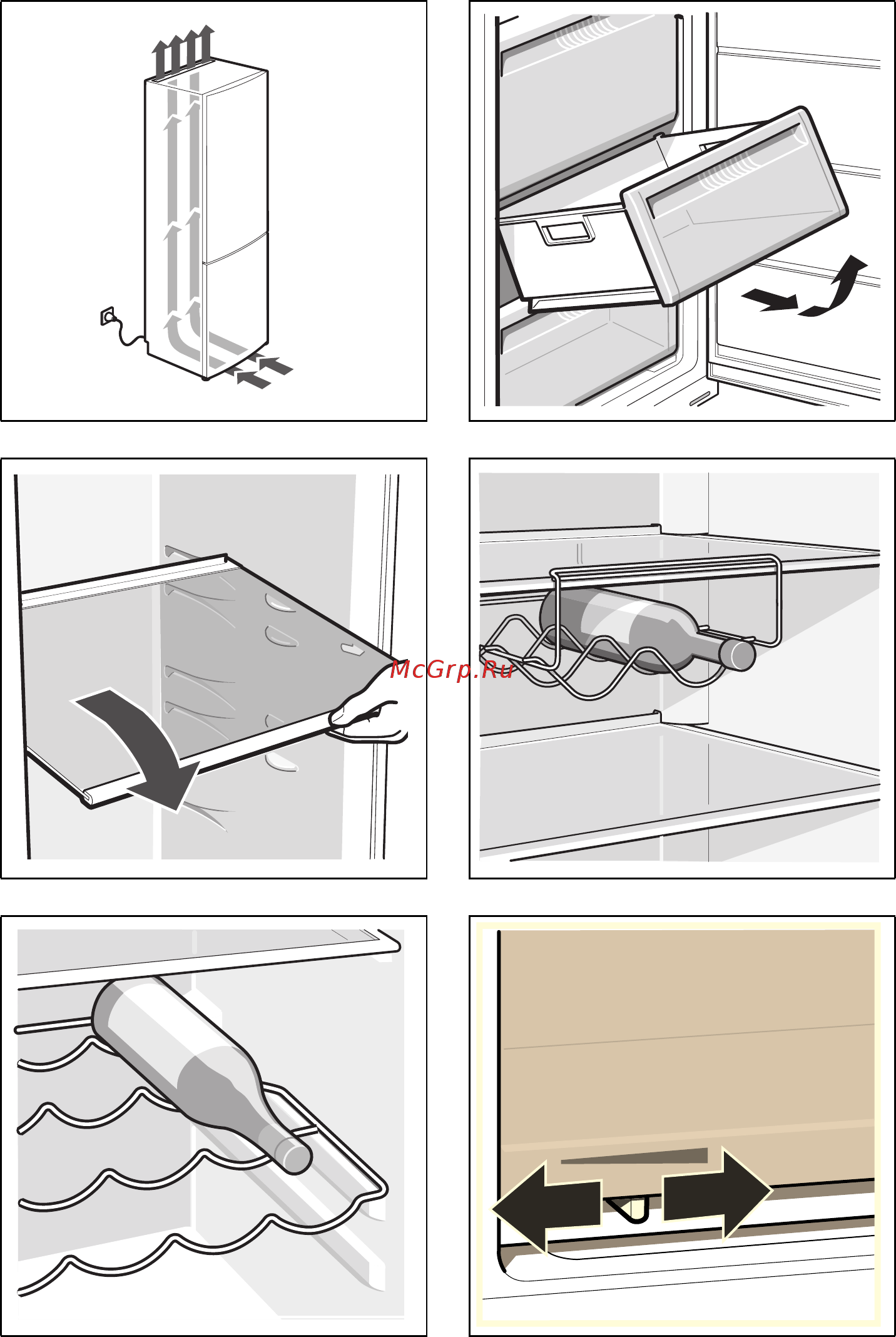 McGrp.Ru