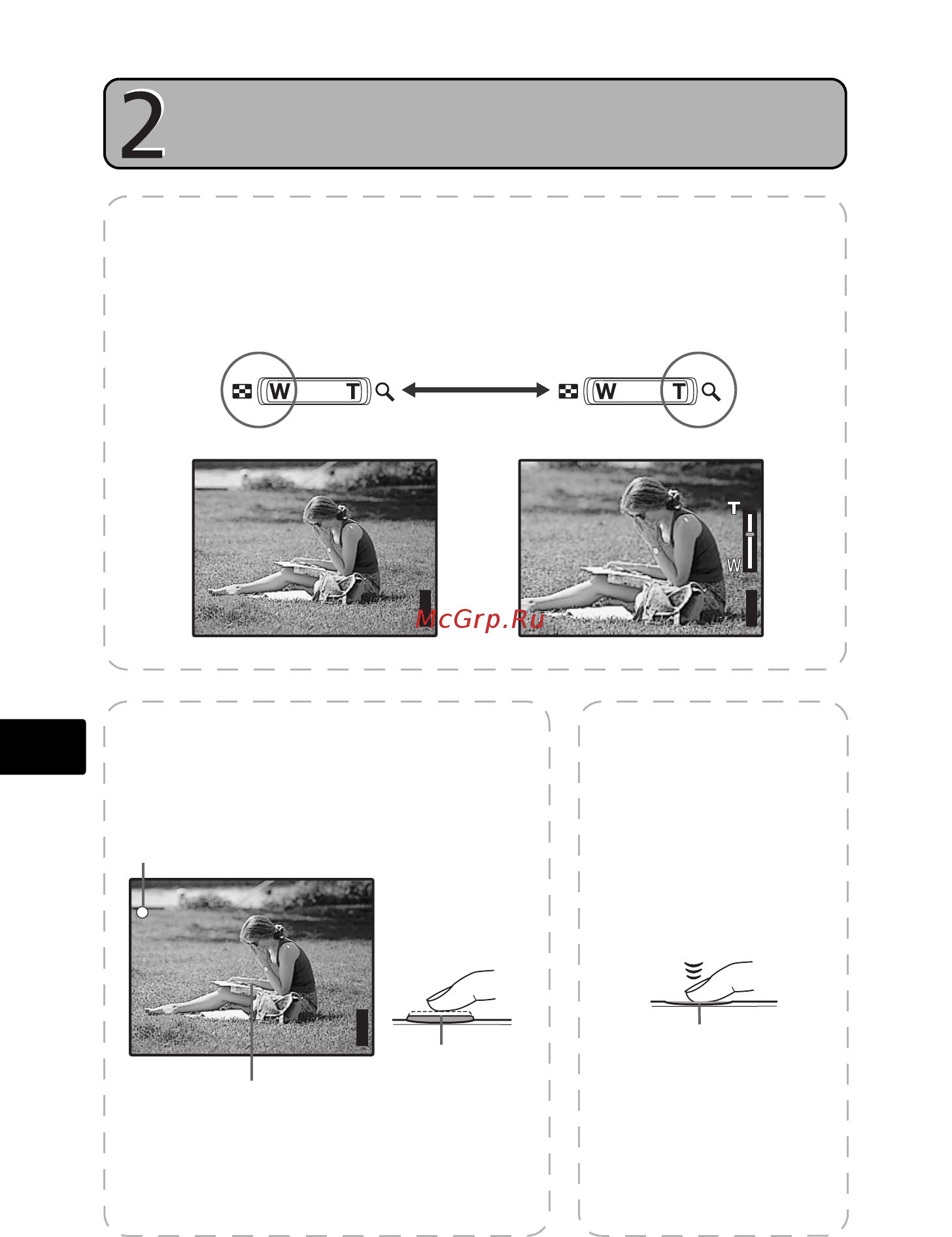 2

W T

W T

T

W

McGrp.Ru