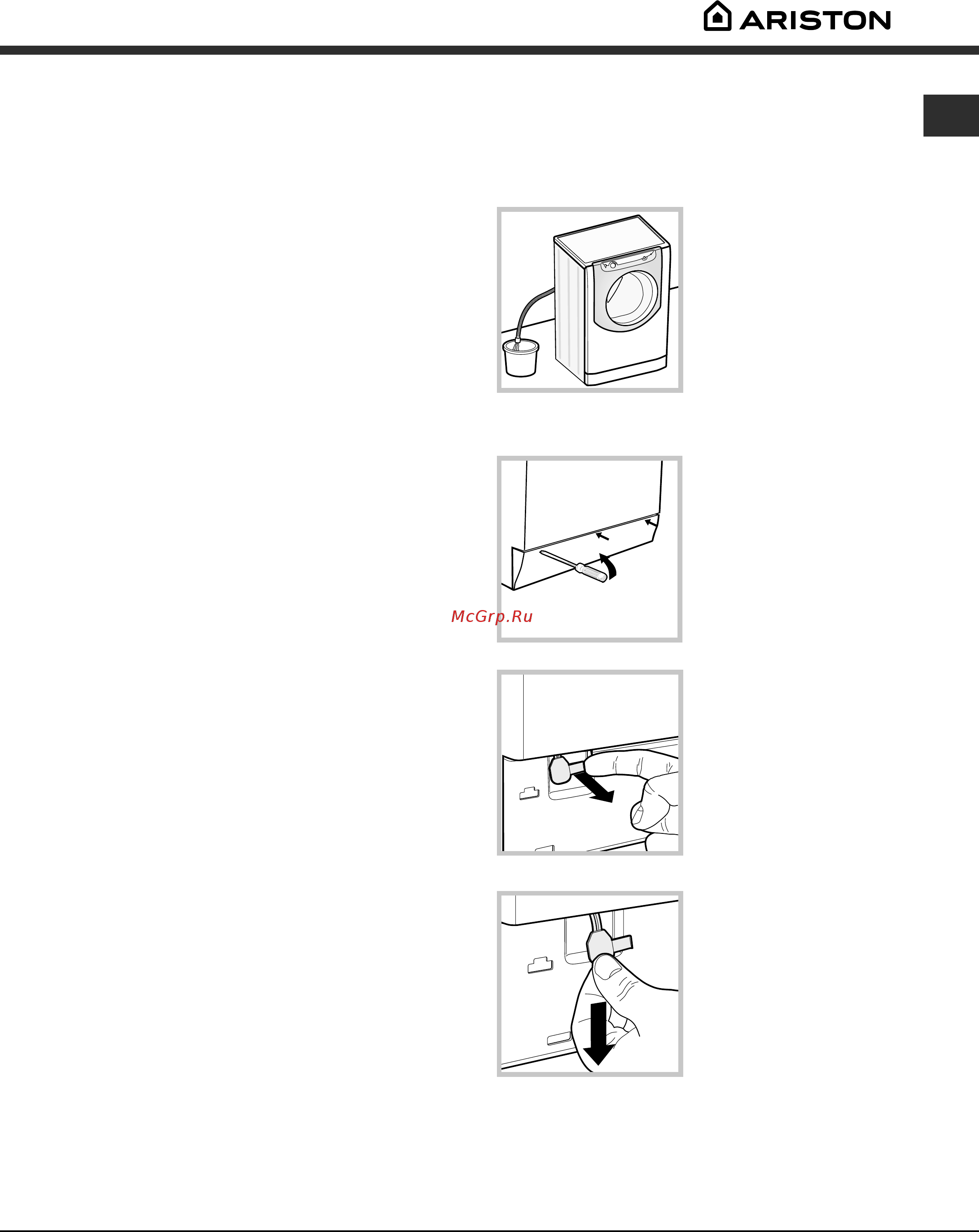 ARISTON

McGrp.Ru