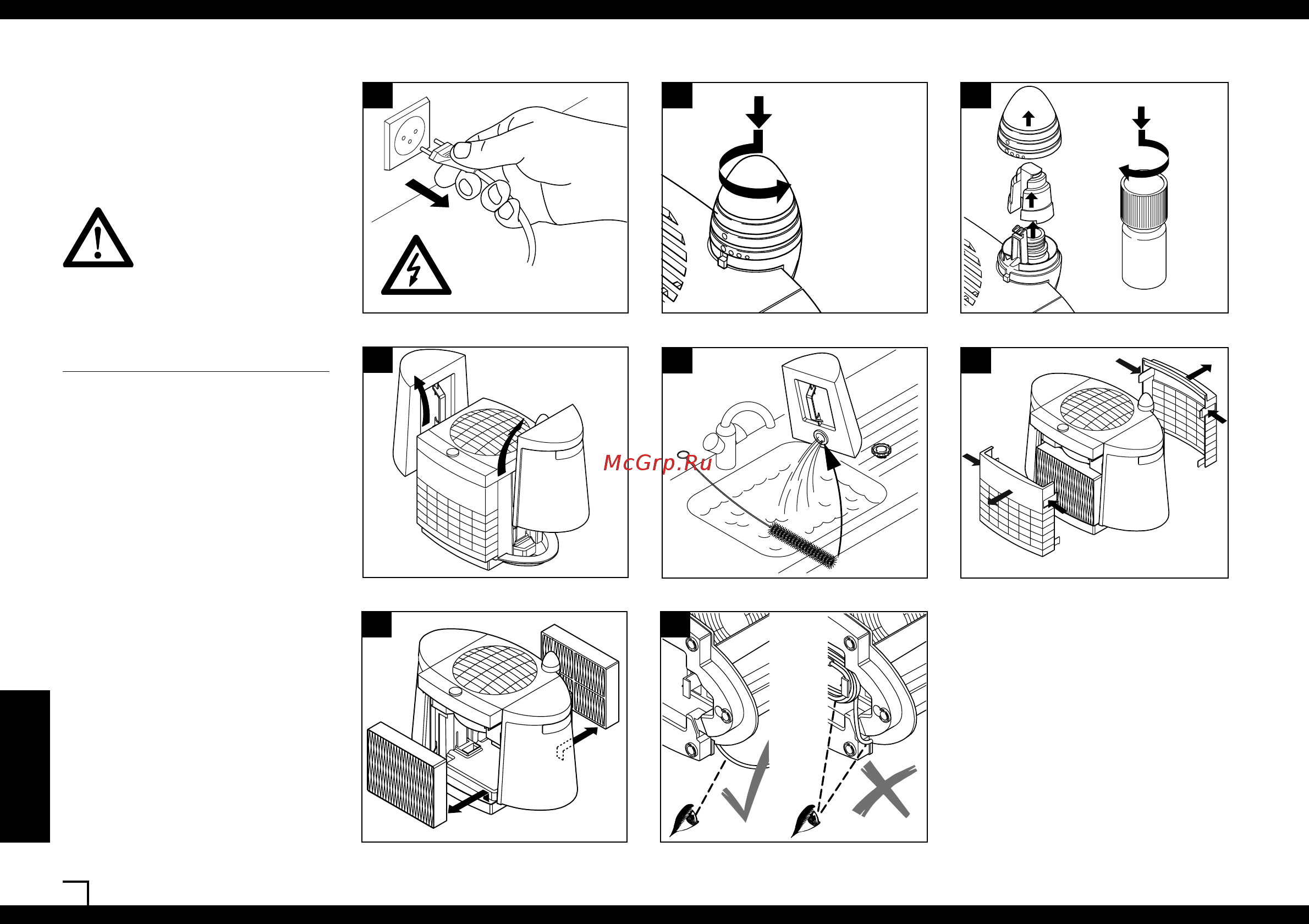 McGrp.Ru