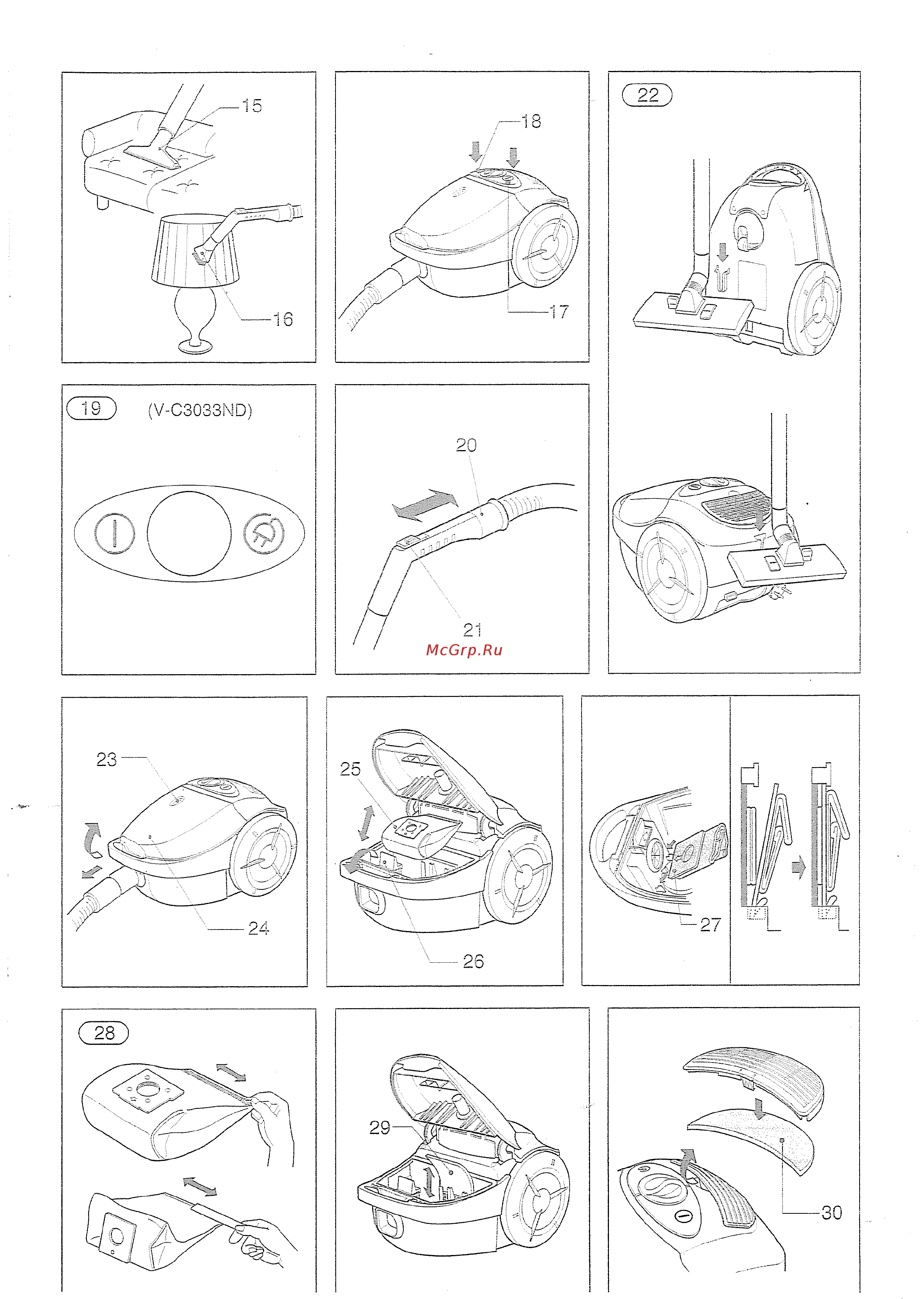 15

16

18

17

22

19 (V-C3033ND)

20

21

McGrp.Ru

23

24

25

26

27

28

29

30