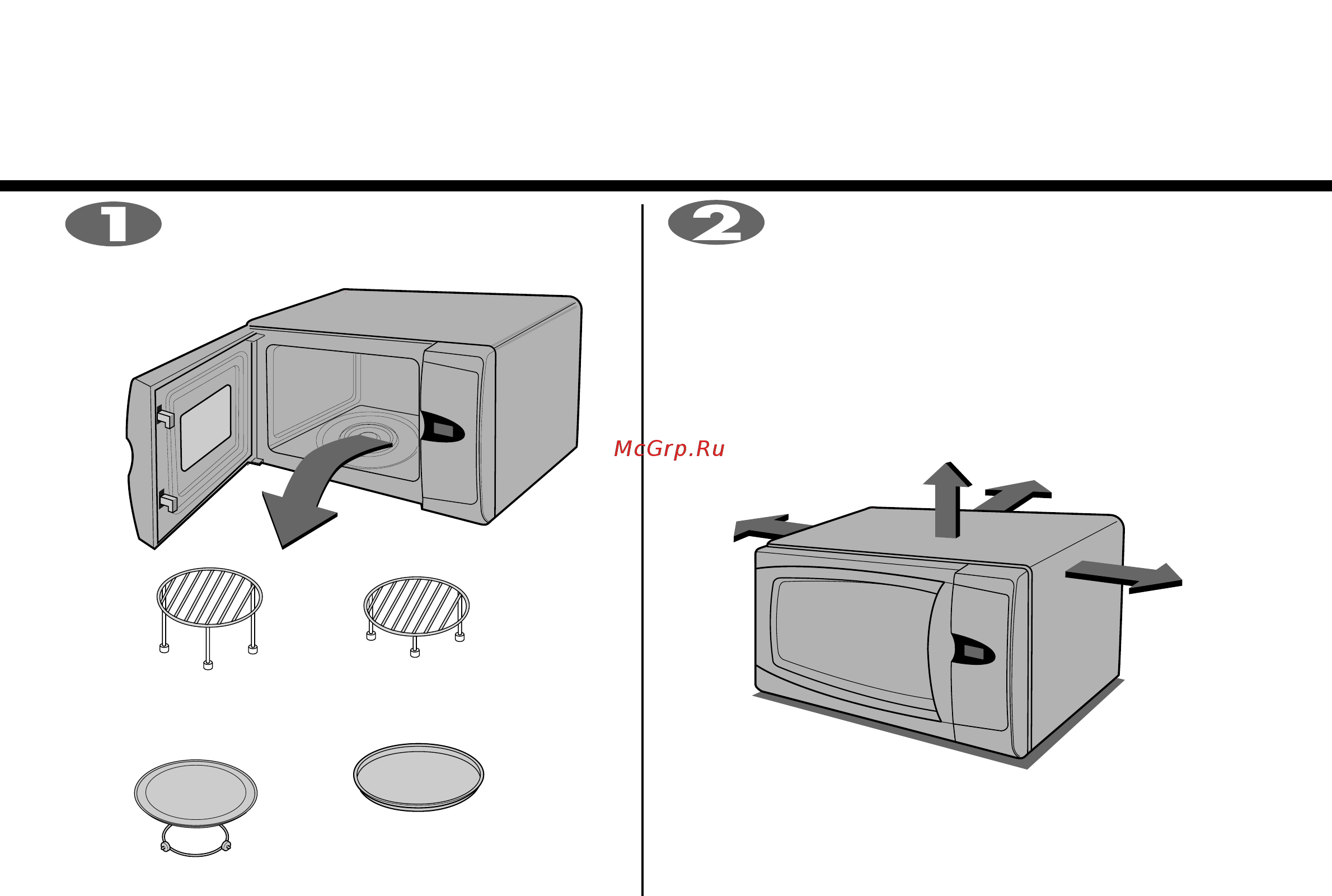 1

2

McGrp.Ru