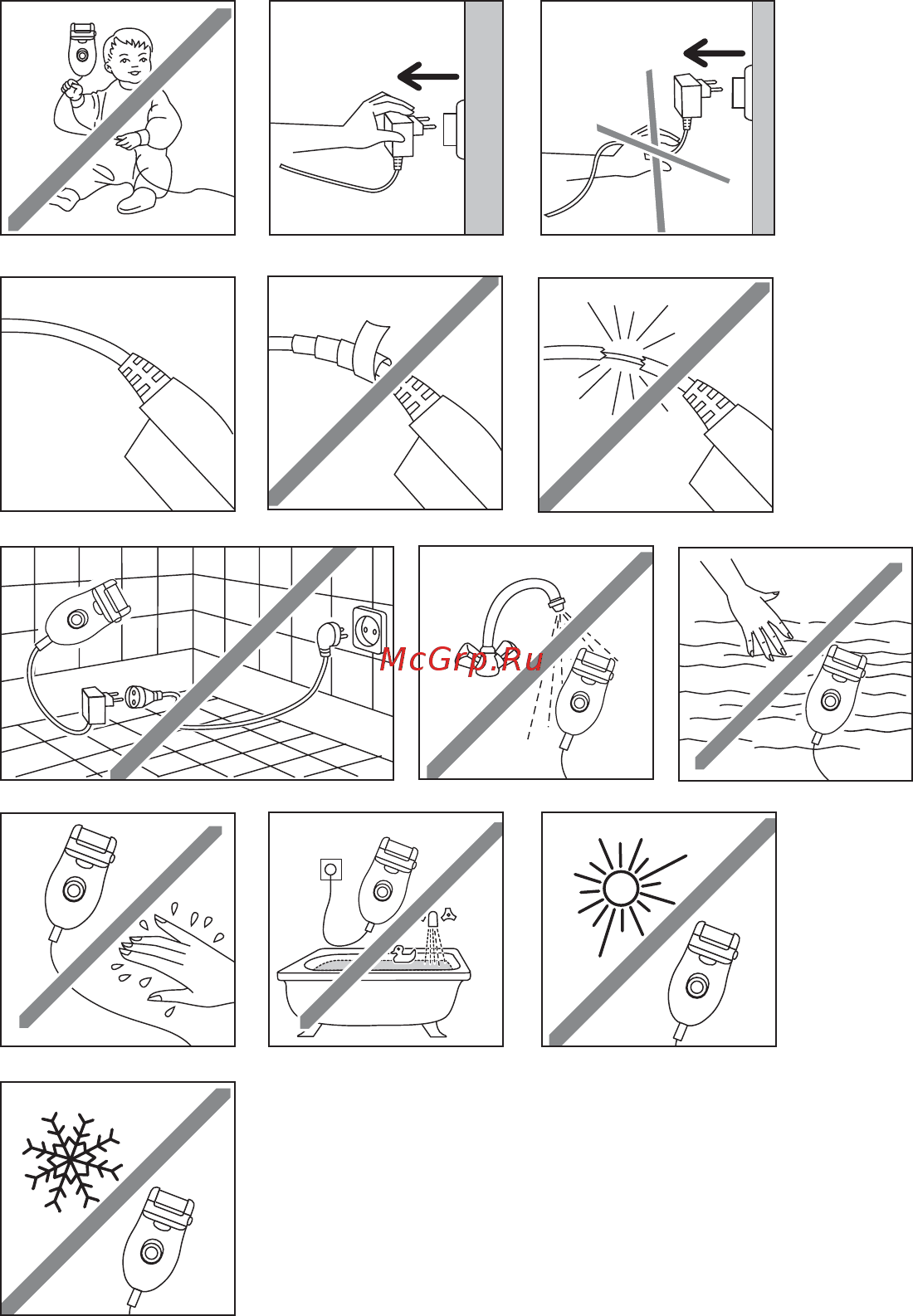 McGrp.Ru