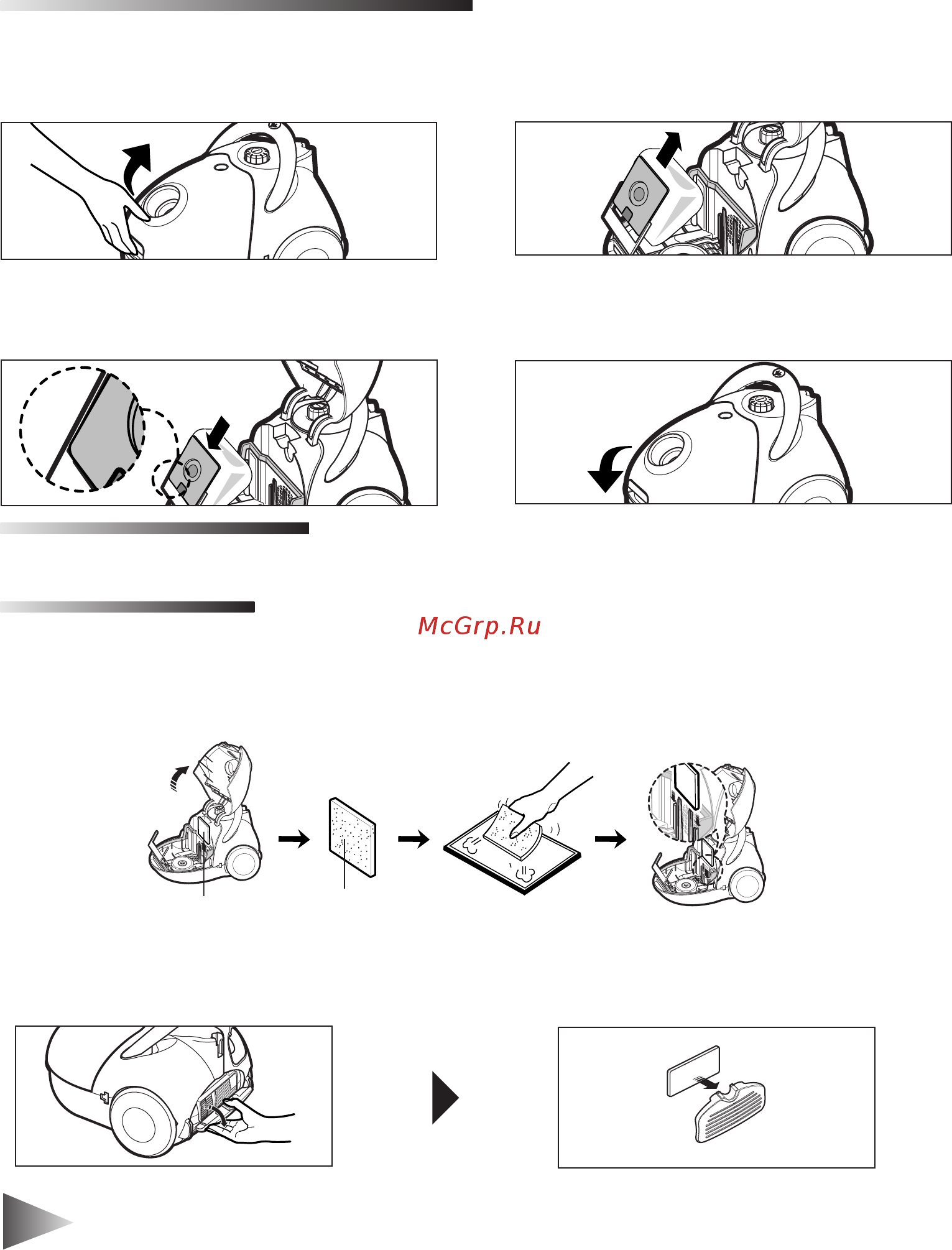 McGrp.Ru